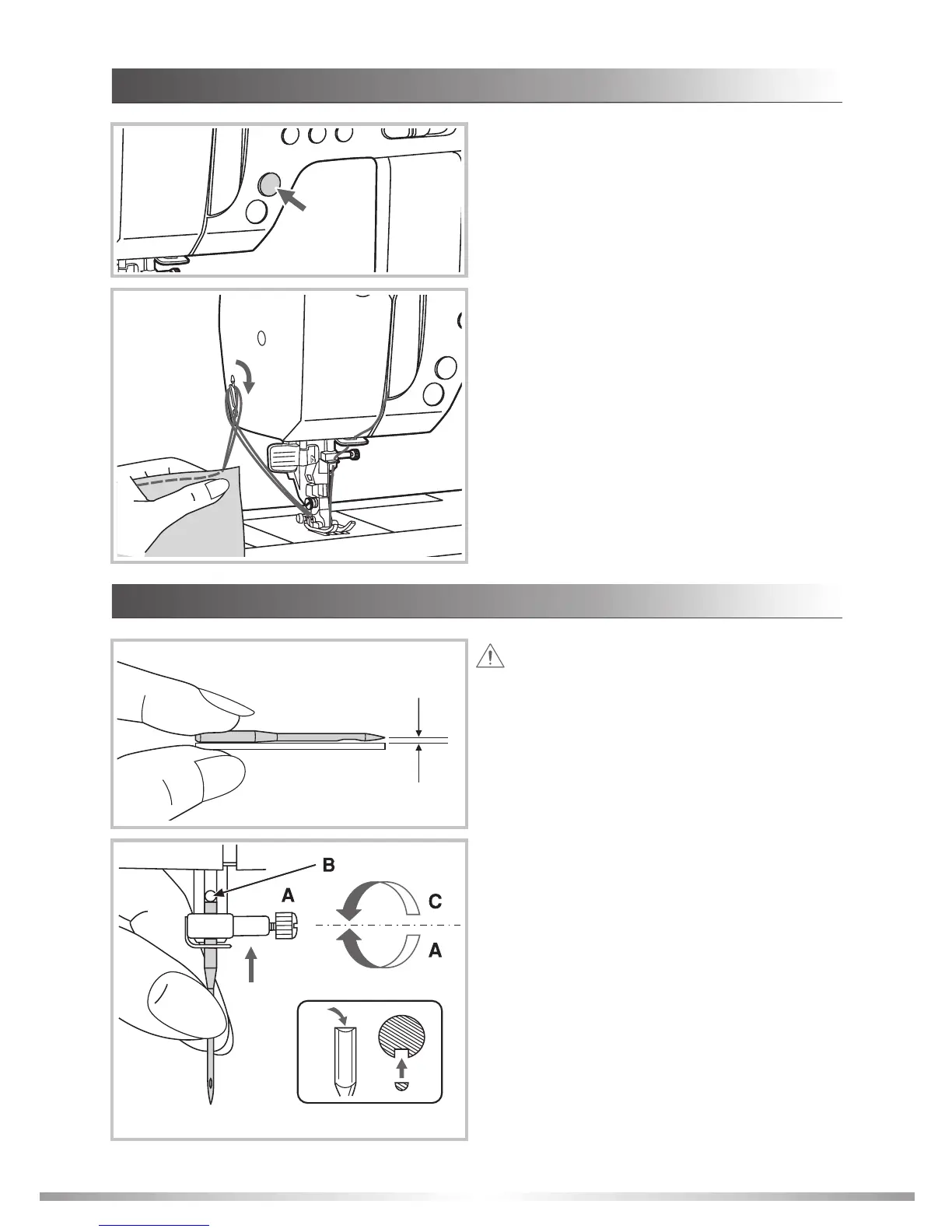 B
A
C
A