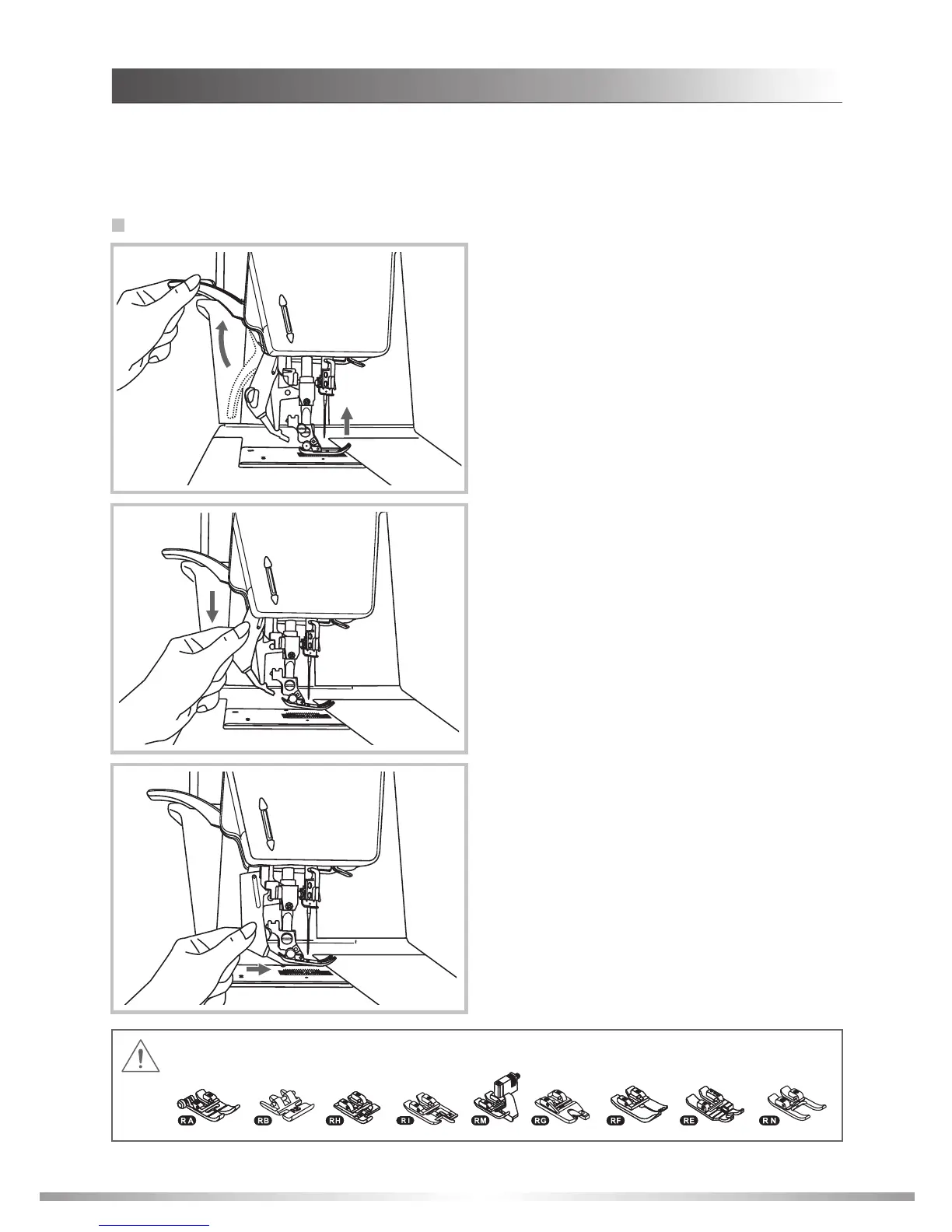 RA RB RH RI RM RG RF RE RN