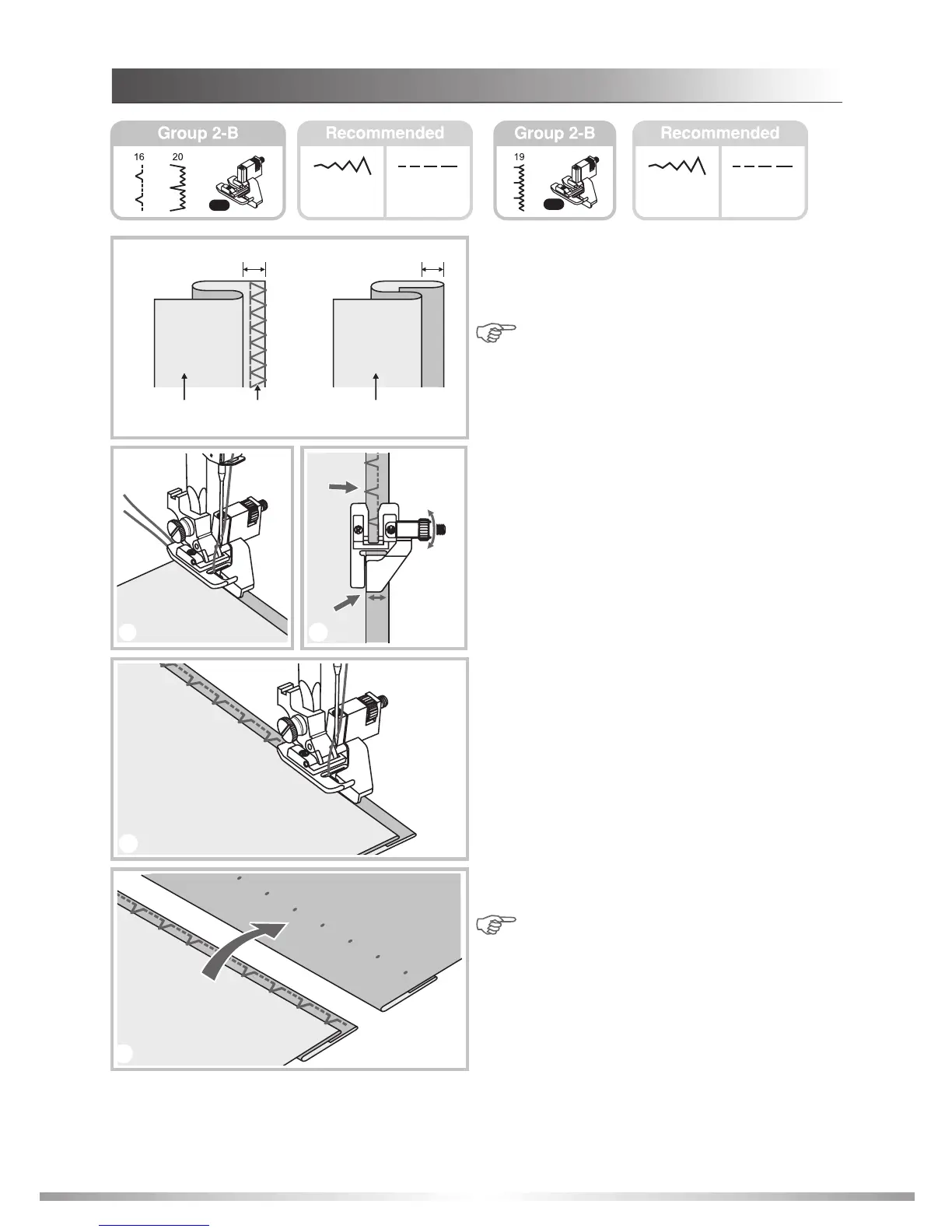 Group 2-B

16 20

Recommended

Group 2-B

19

Recommended