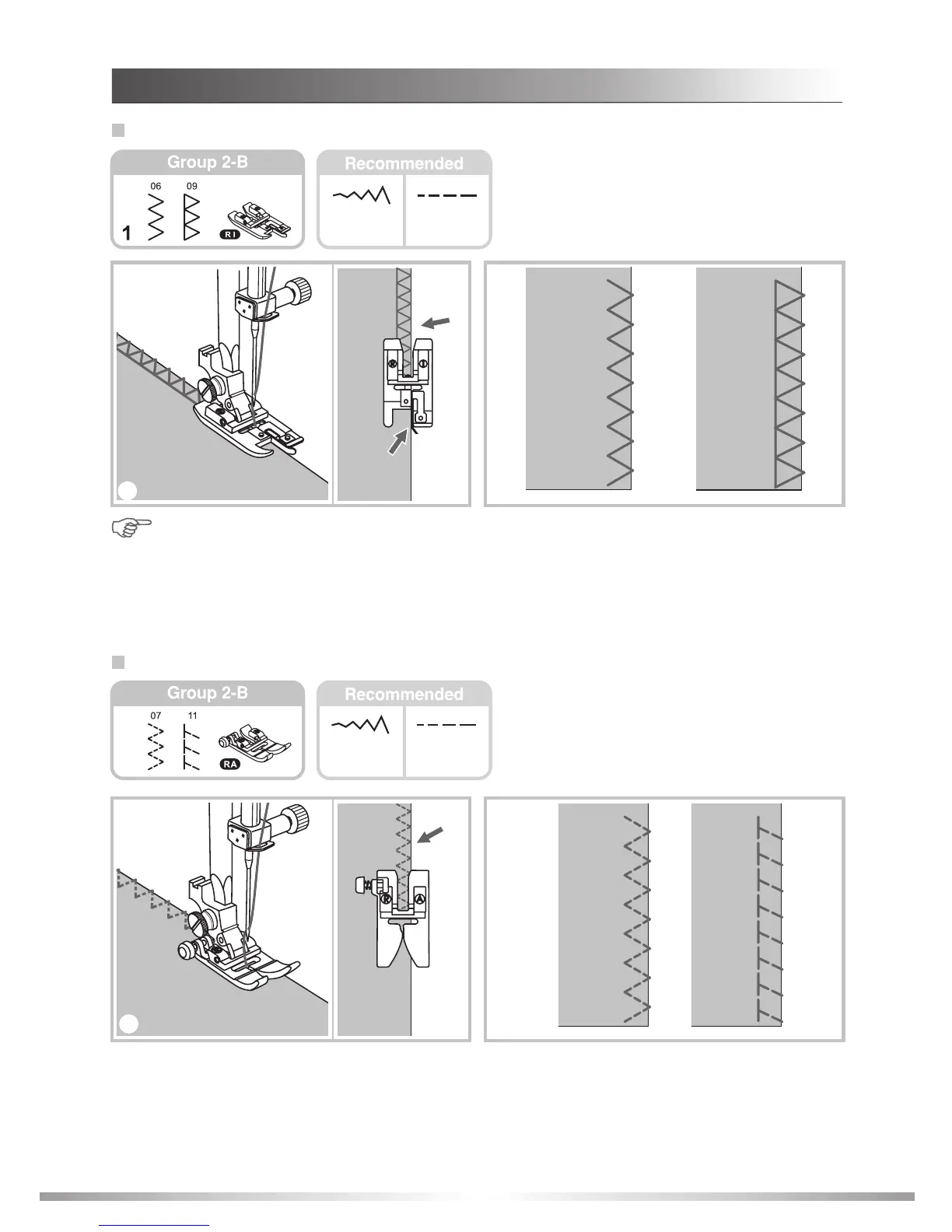 Group 2-B

06 09

1

RI

Recommended

Group 2-B

07 11

RA

Recommended