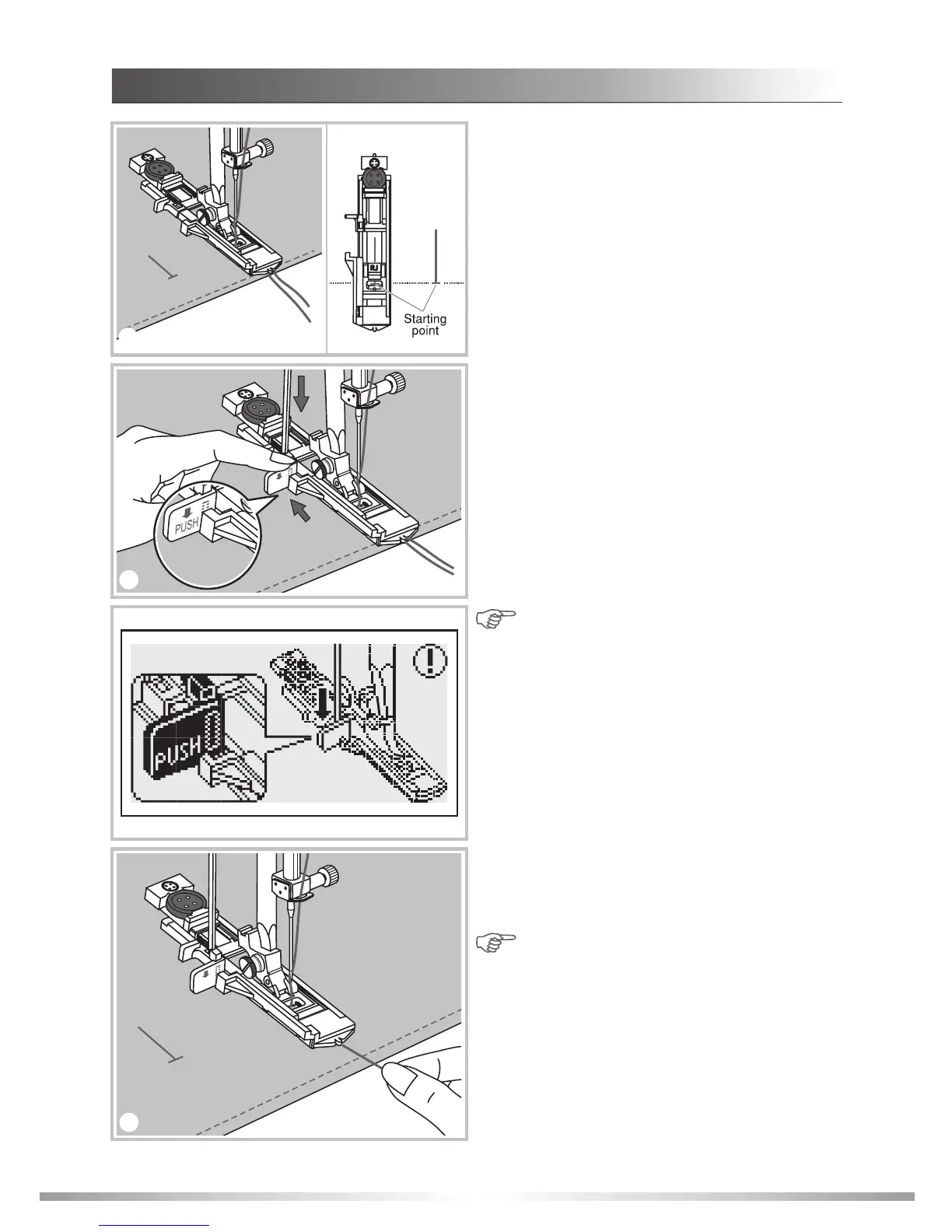 Starting point

PUSH

PUSH