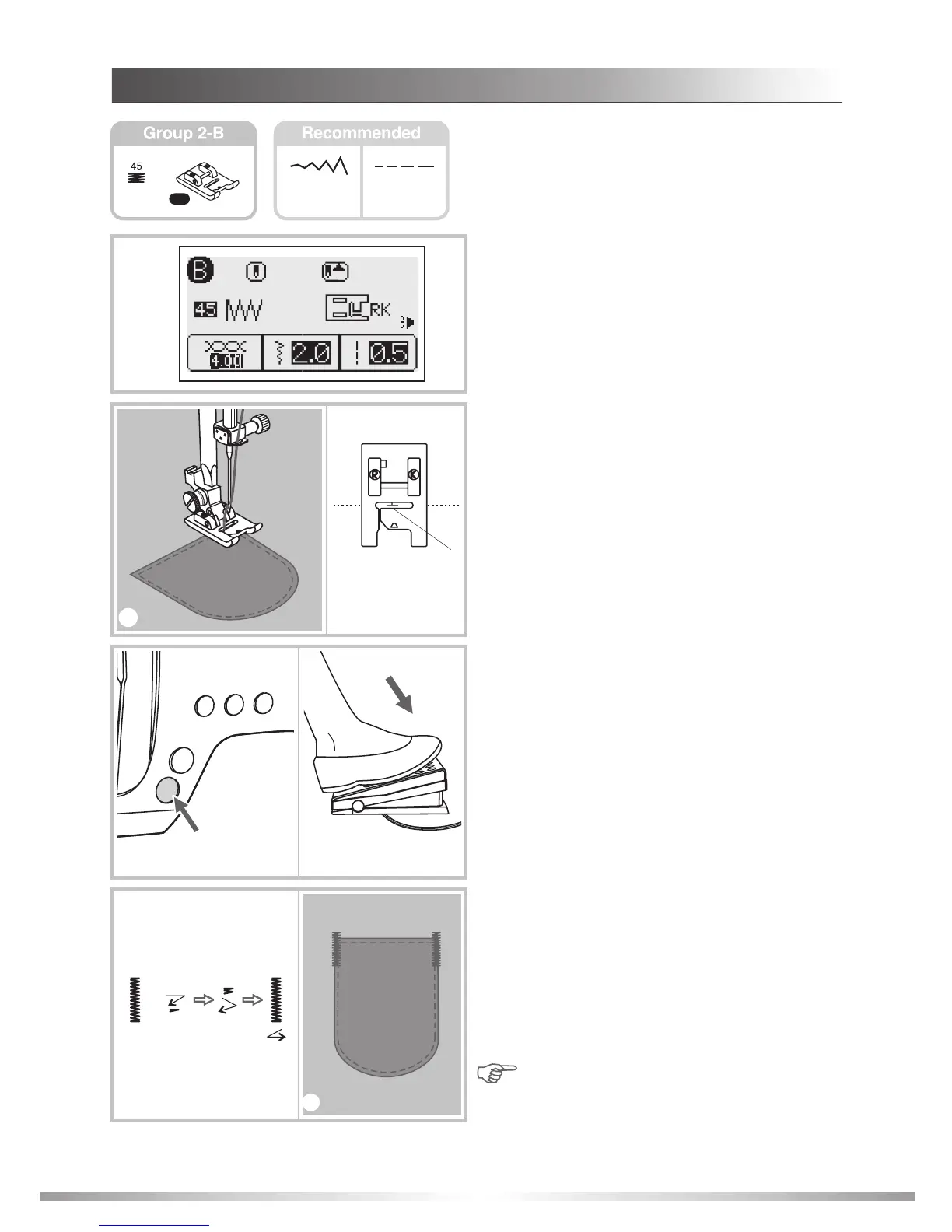 Group 2-B

45

Recommended

B

45

RK

4.00

2.0

0.5

R

K