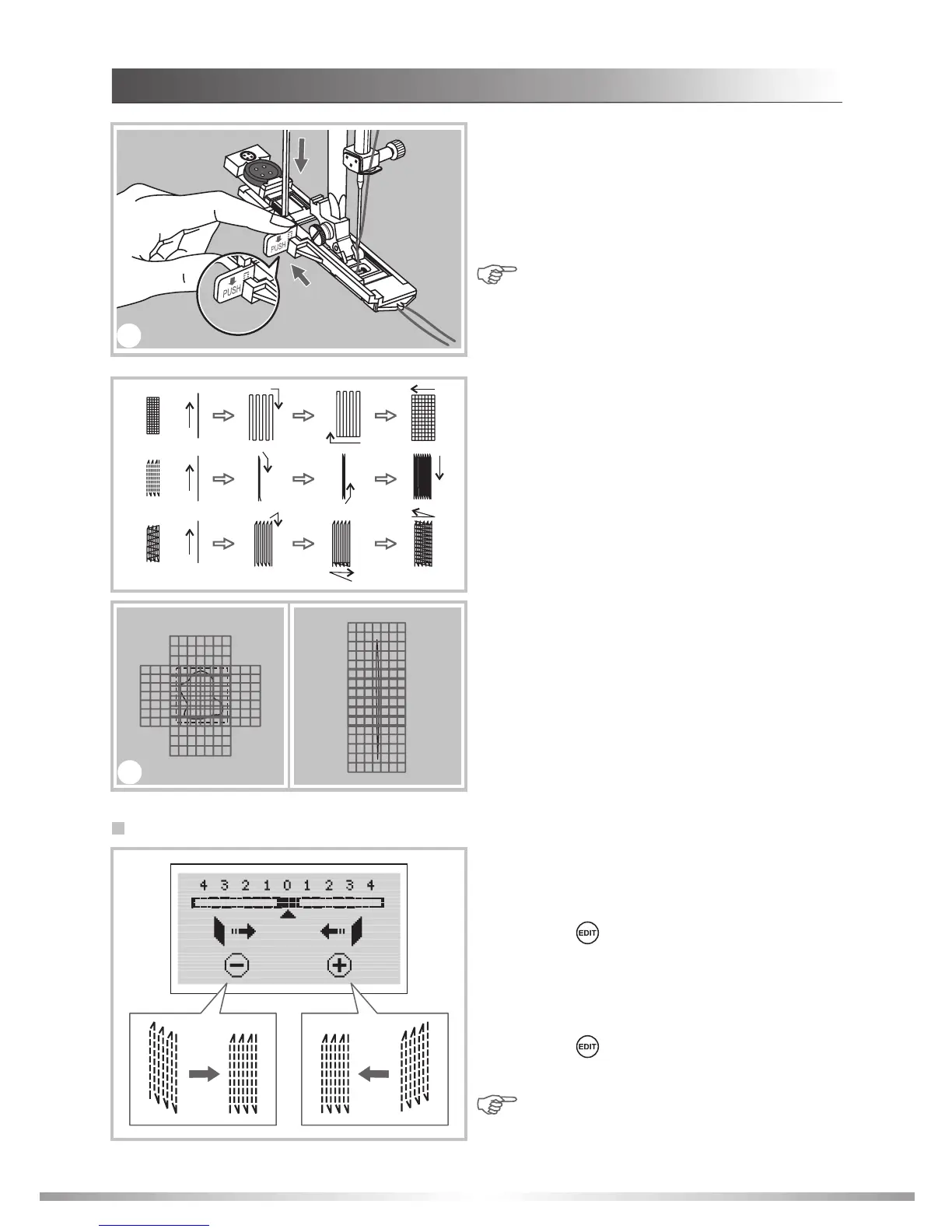 PUSH

PUSH

4 3 2 1 0 1 2 3 4

EDIT

EDIT