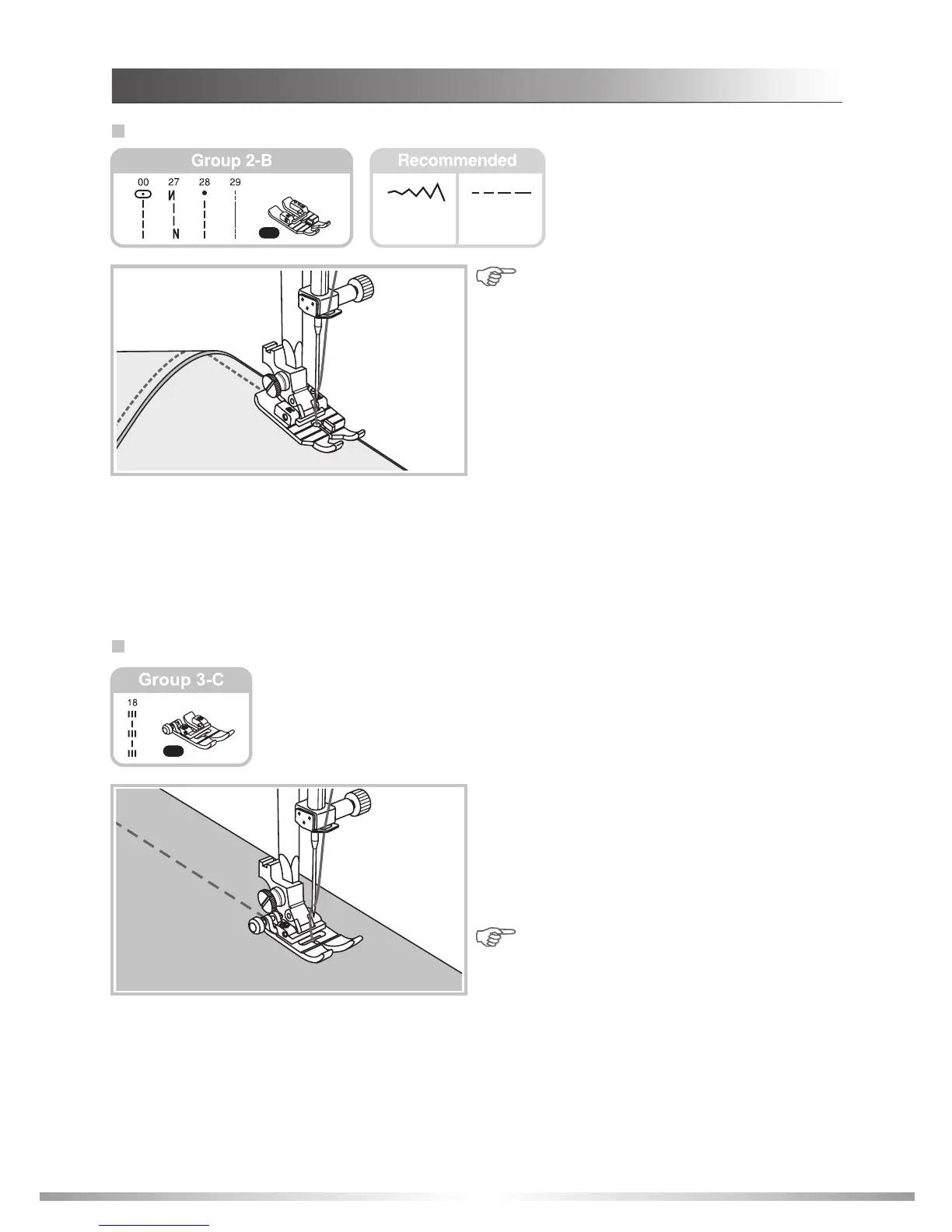 Group 2-B

00 27 28 29

Recommended

Group 3-C

18