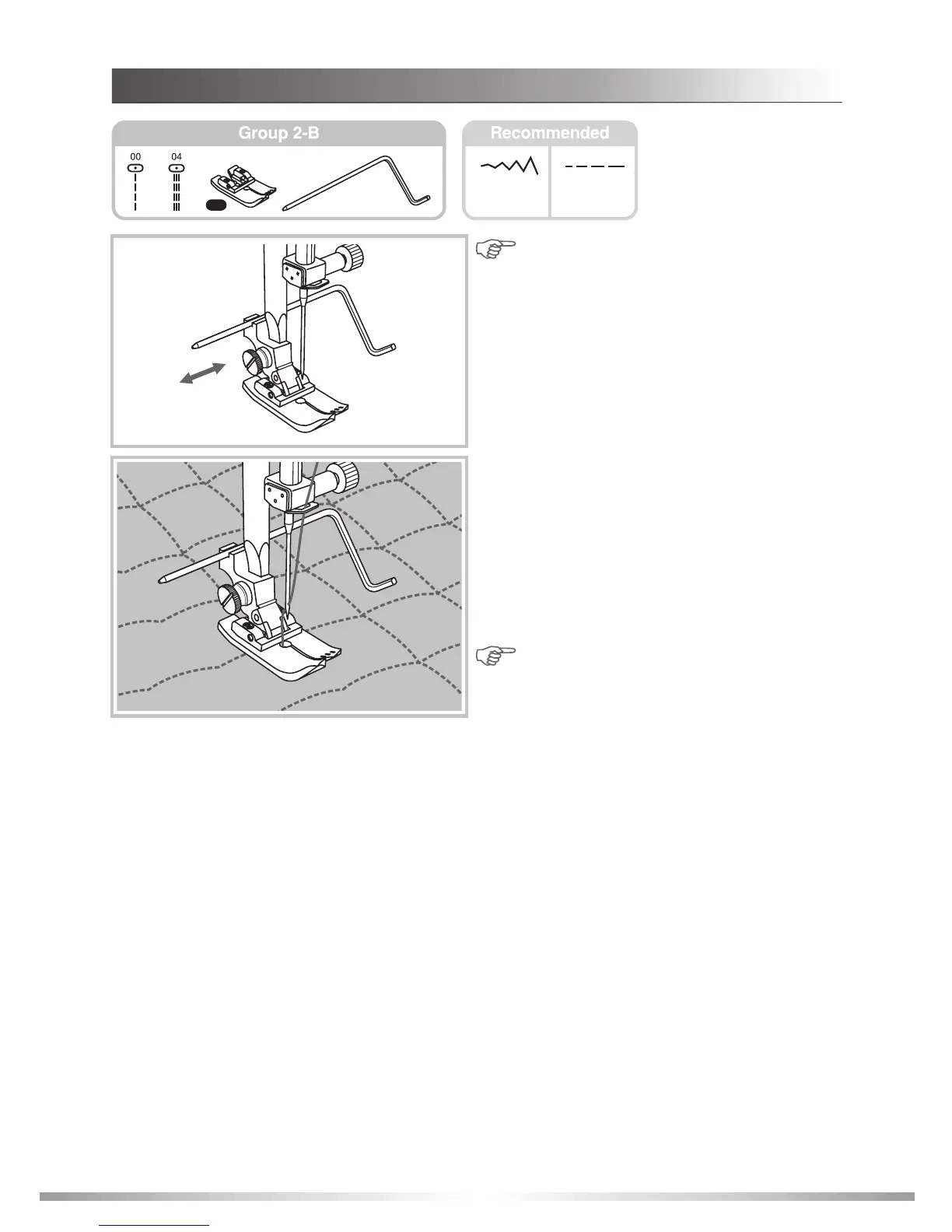 Group 2-B

00

04

Recommended