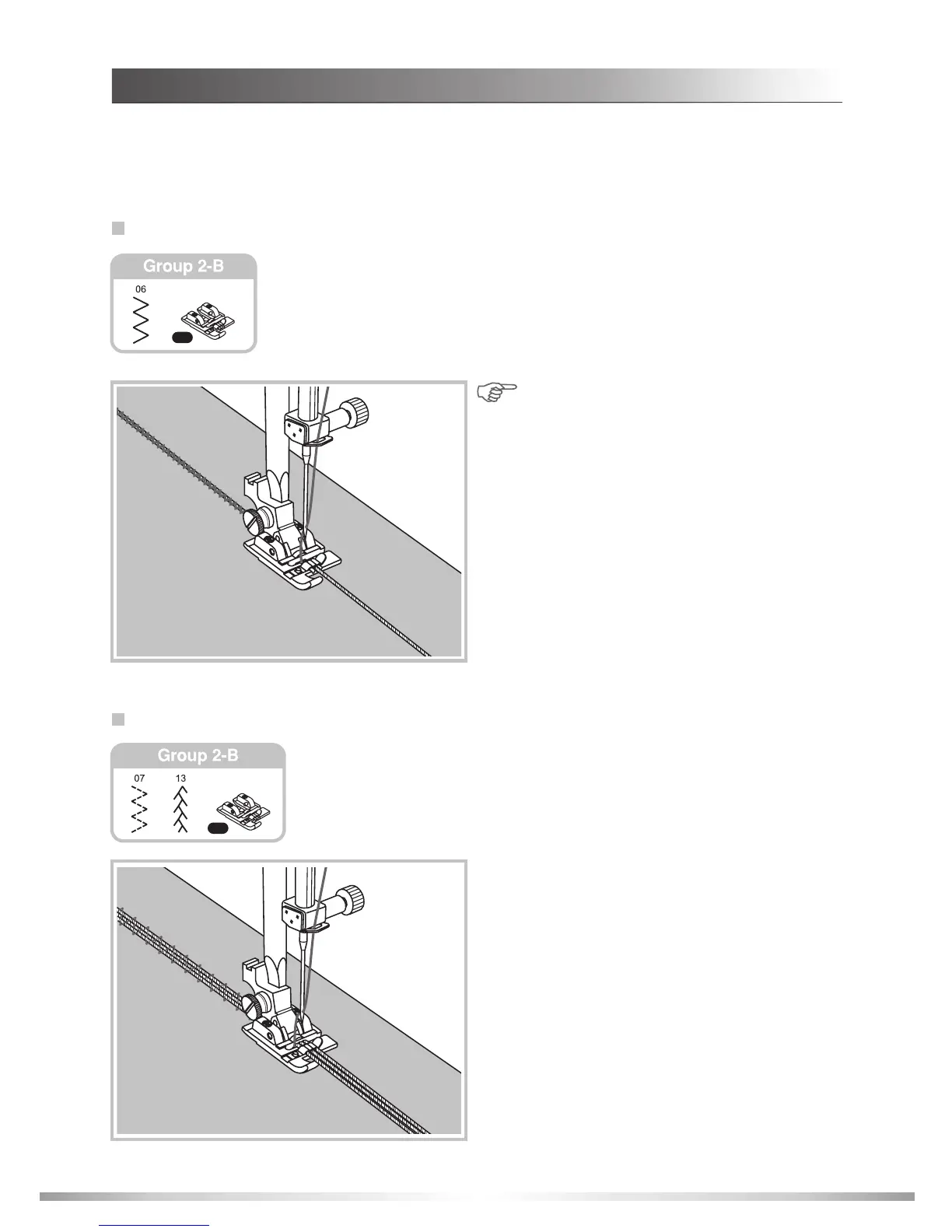 Group 2-B

06

Group 2-B

07 13