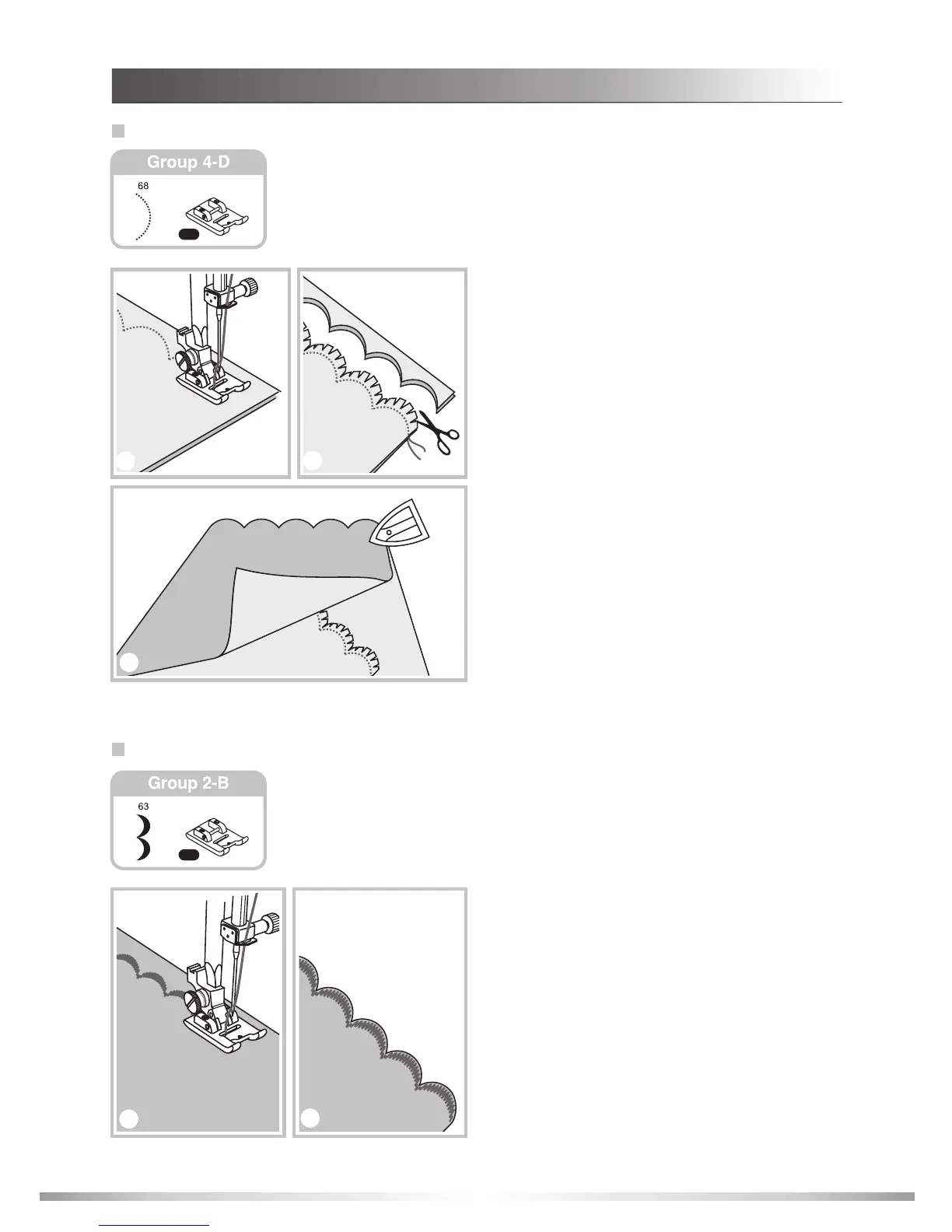 Group 4-D

68

Group 2-B

63