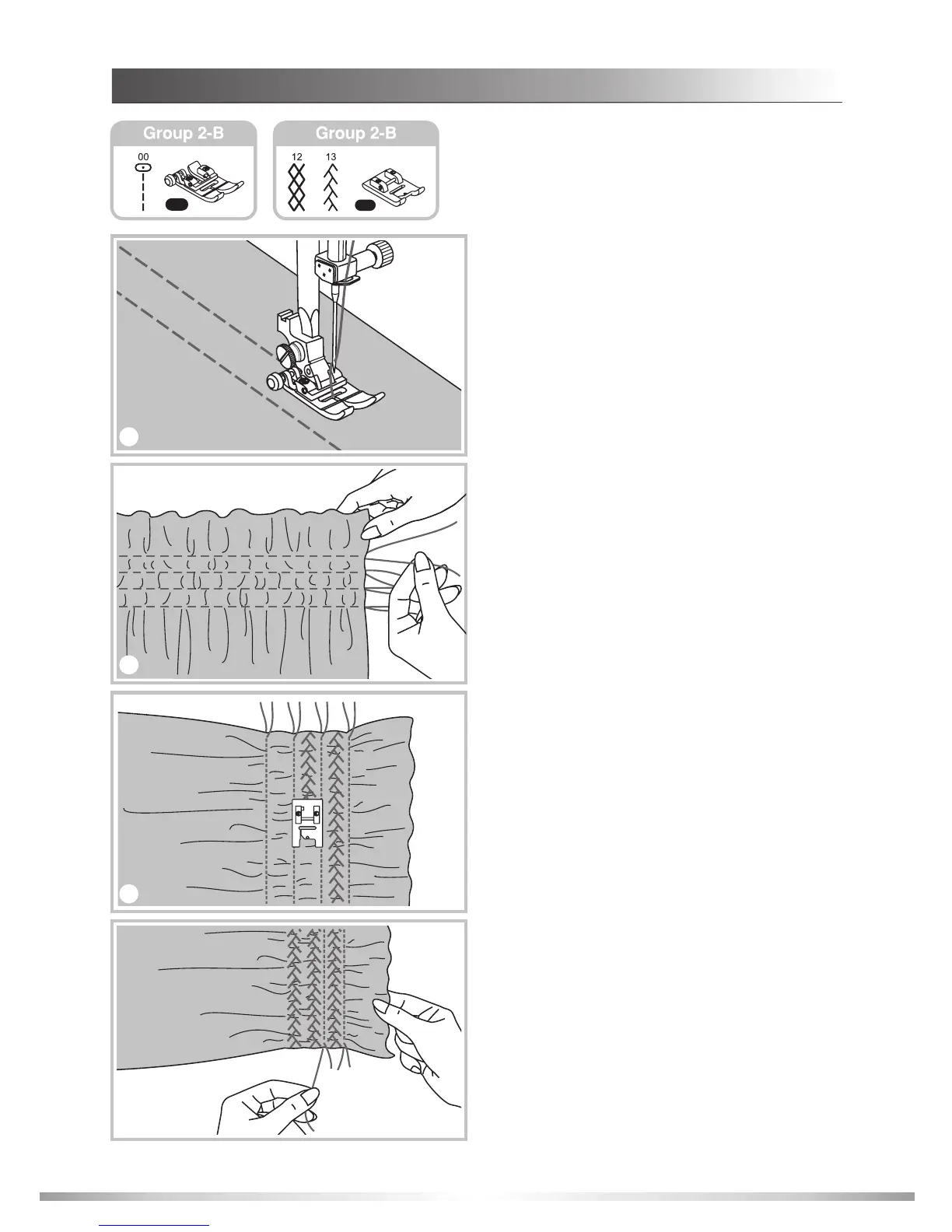 Group 2-B

00

Group 2-B

12 13