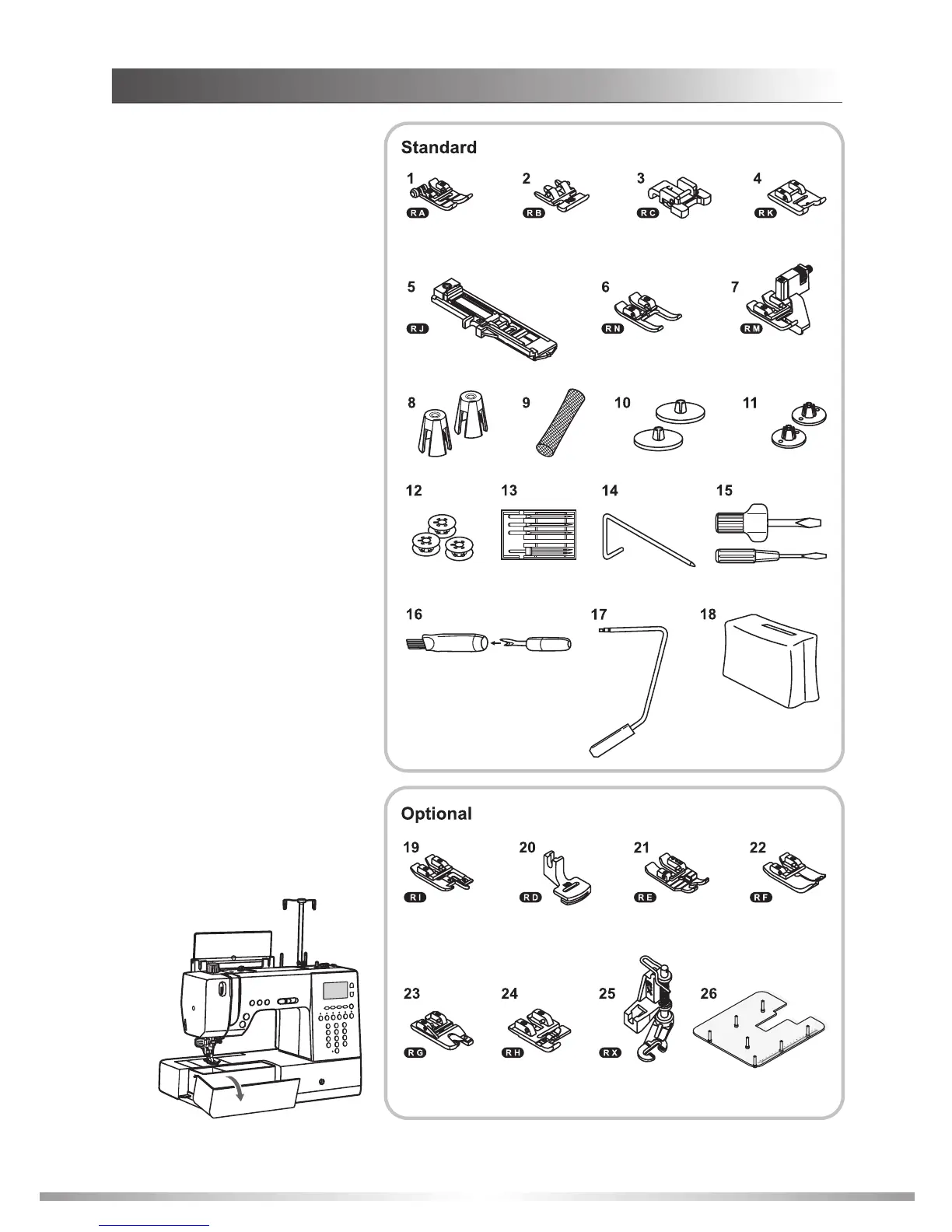 Standard

1
RA
2
RB
3
RC
4
RK

5
RJ
6
RN
7
RM

8
9
10
11

12
13
14
15

16
17
18

Optional

19
RI
20
RD
21
RE
22
RF

23
RG
24
RH
25
RX
26