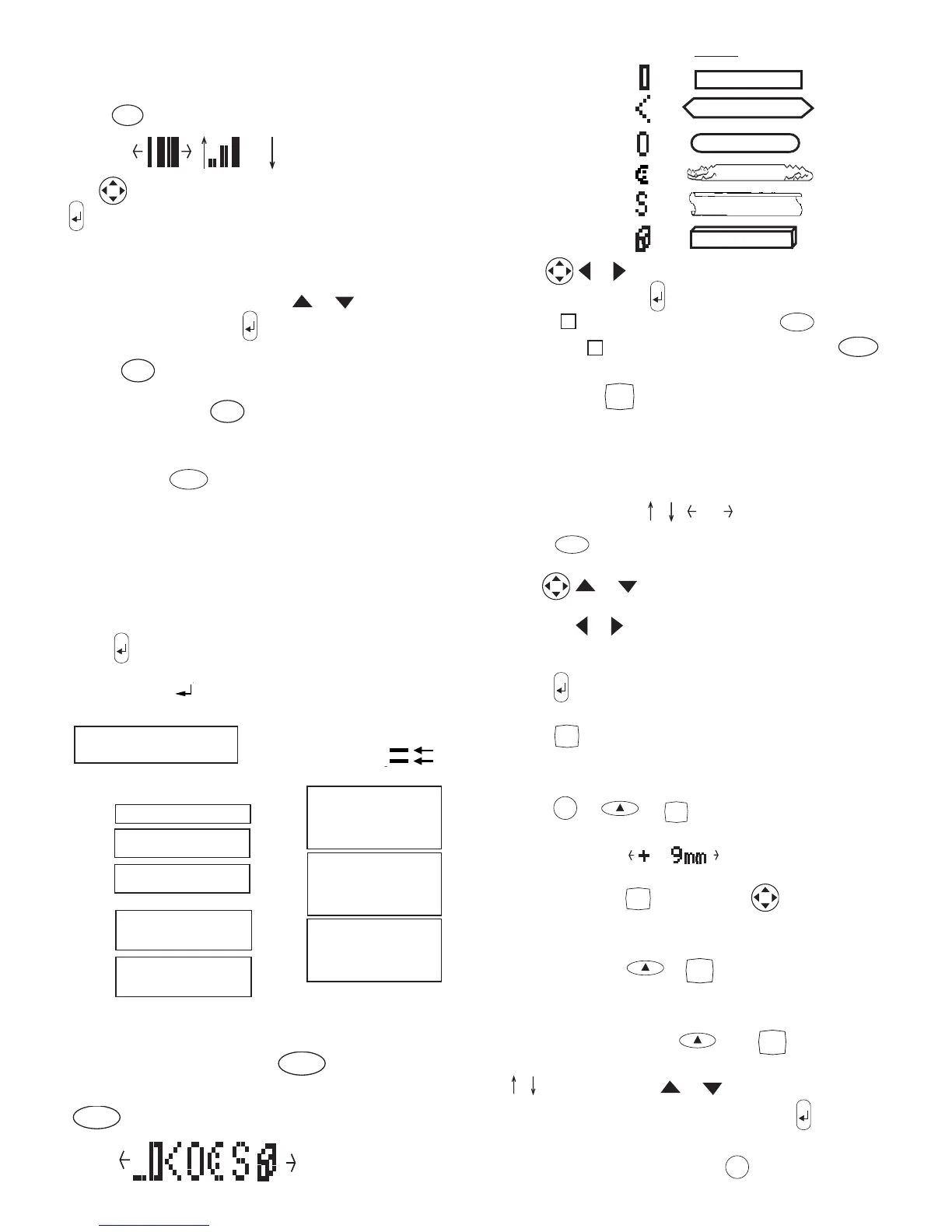 9mm