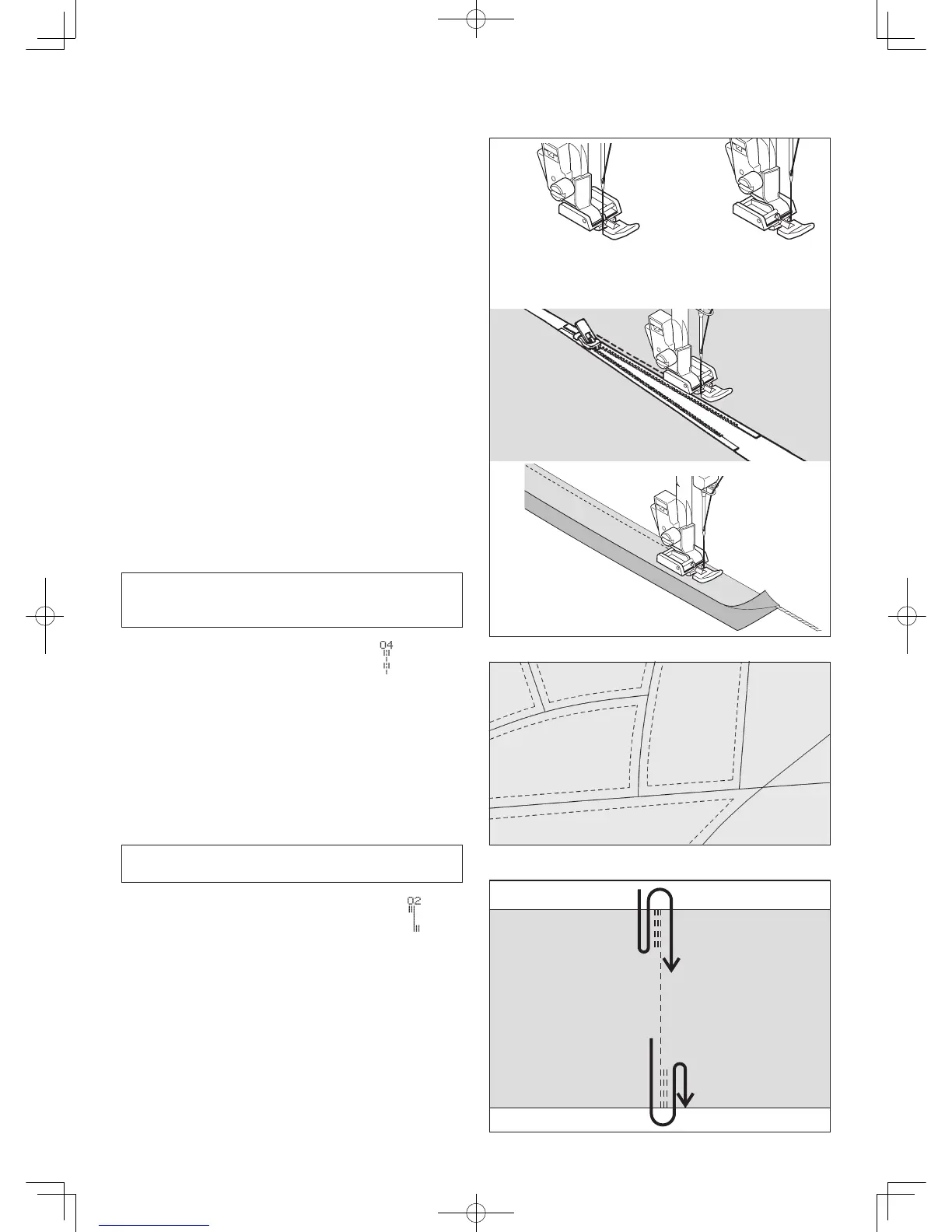 04

02