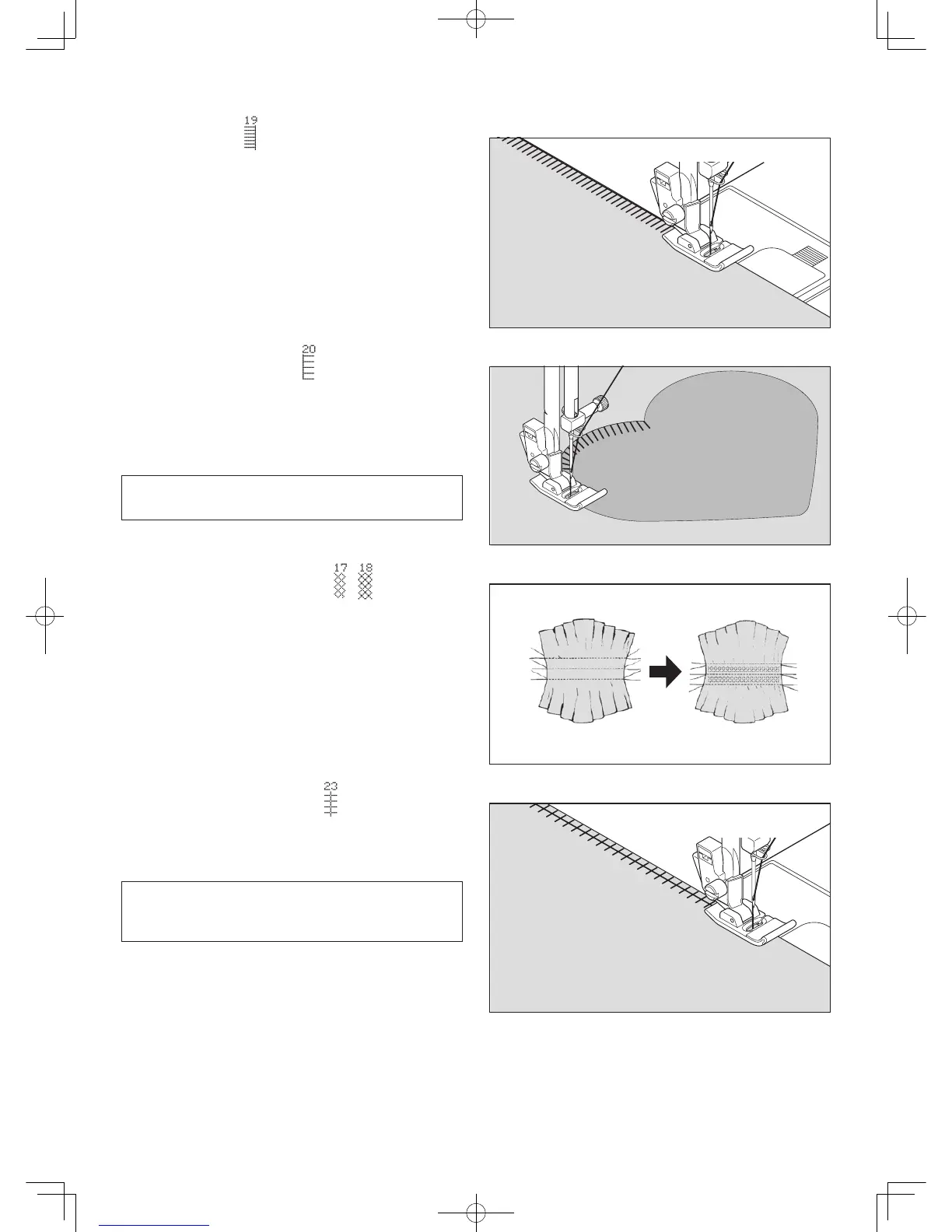 19

20

17 18

23