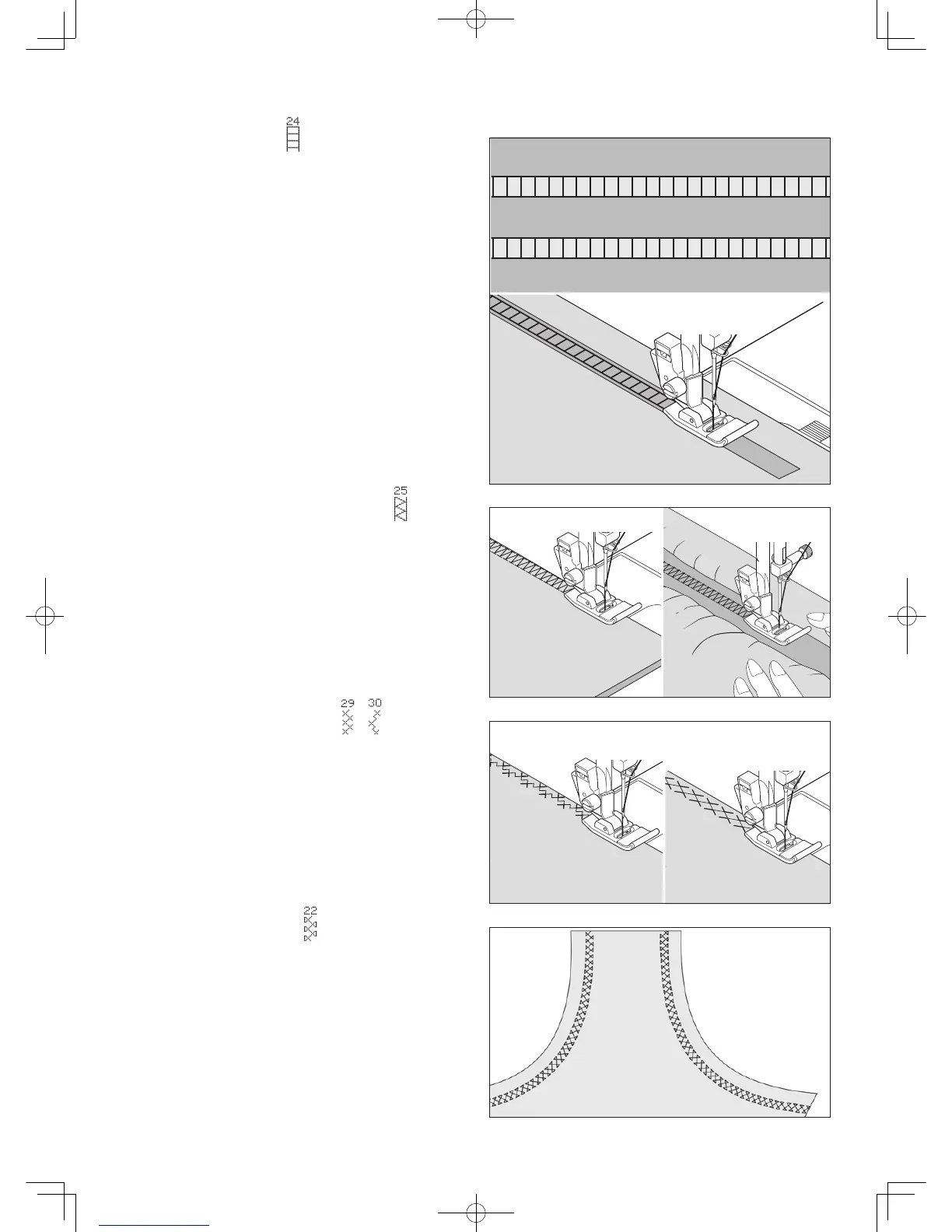 24

25

29 30

22