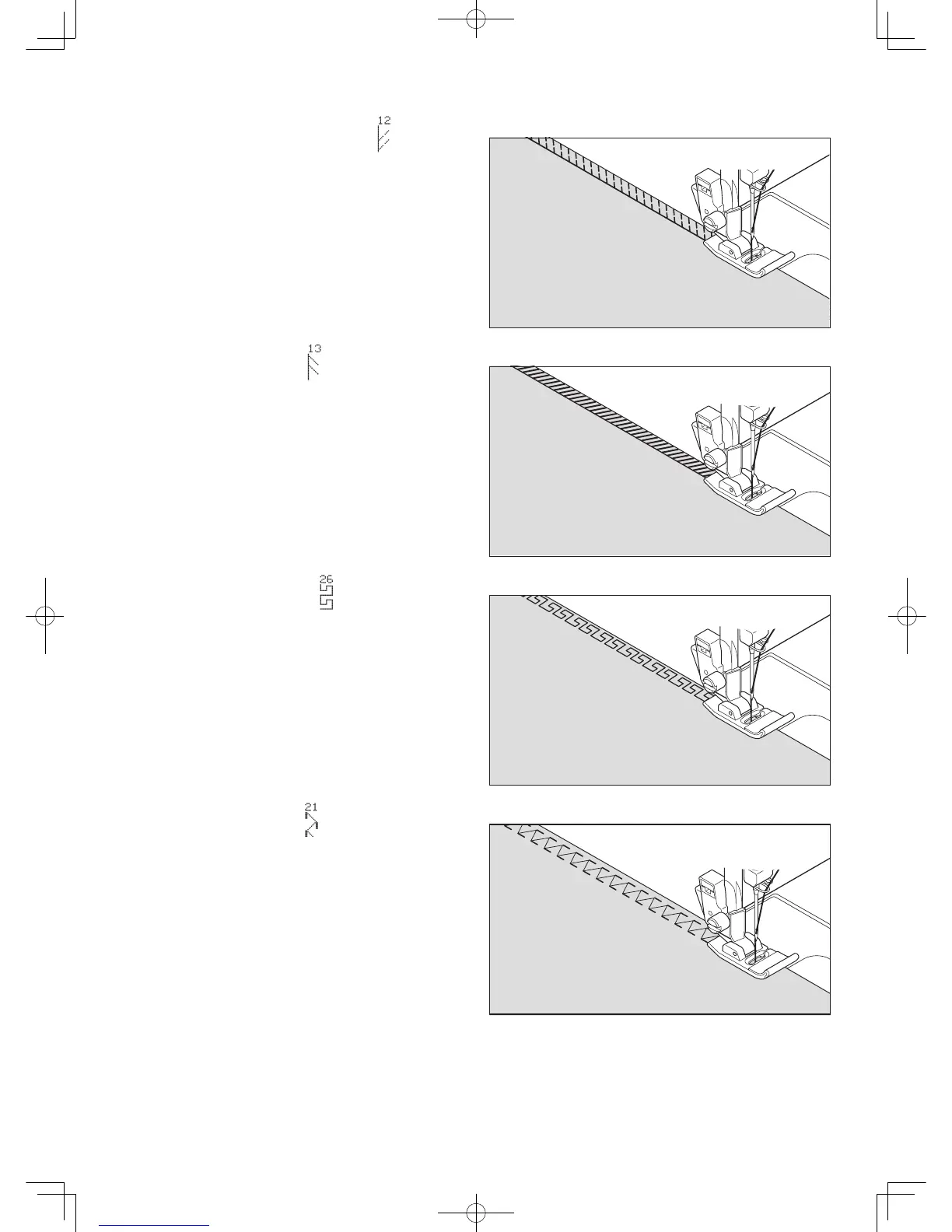 12

13

26

21