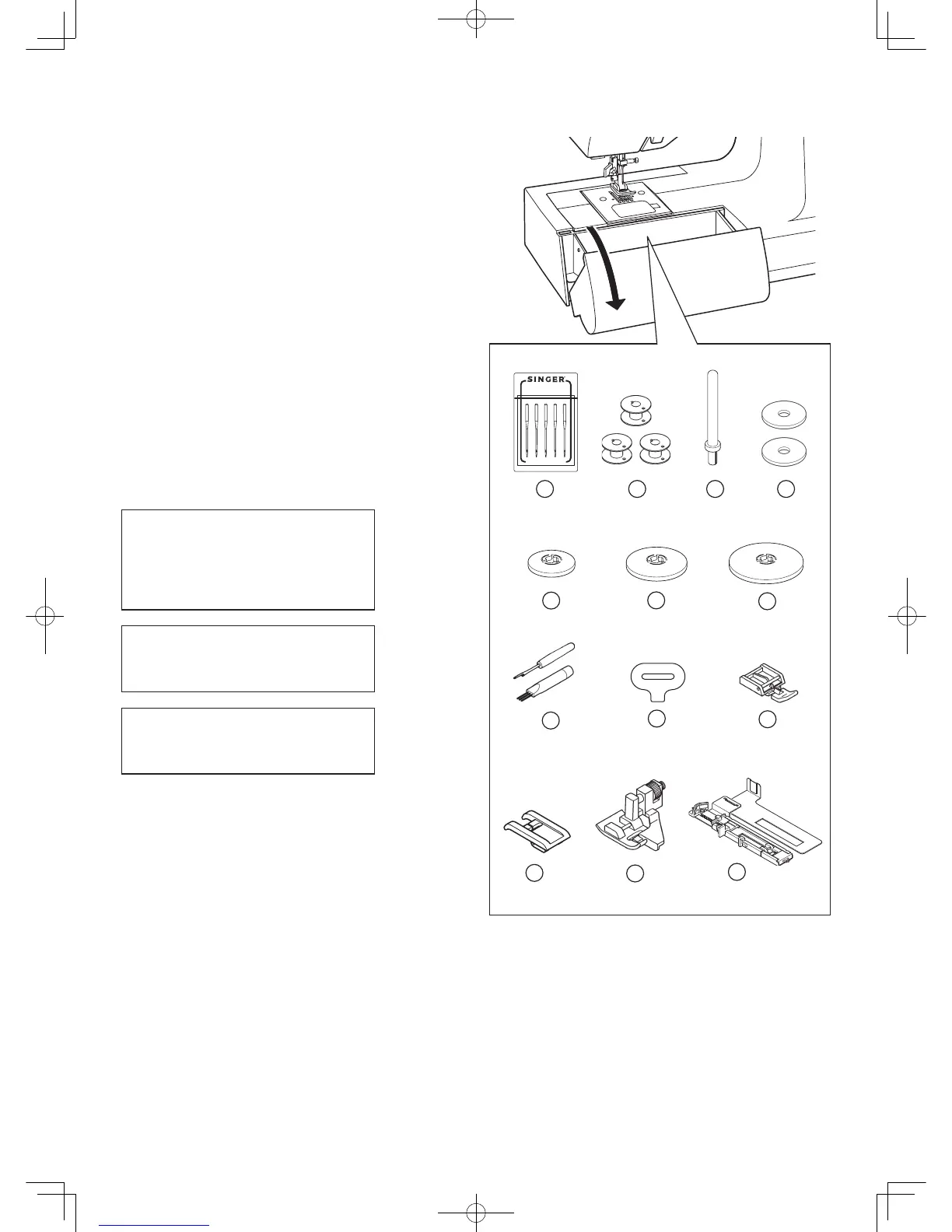 SINGER