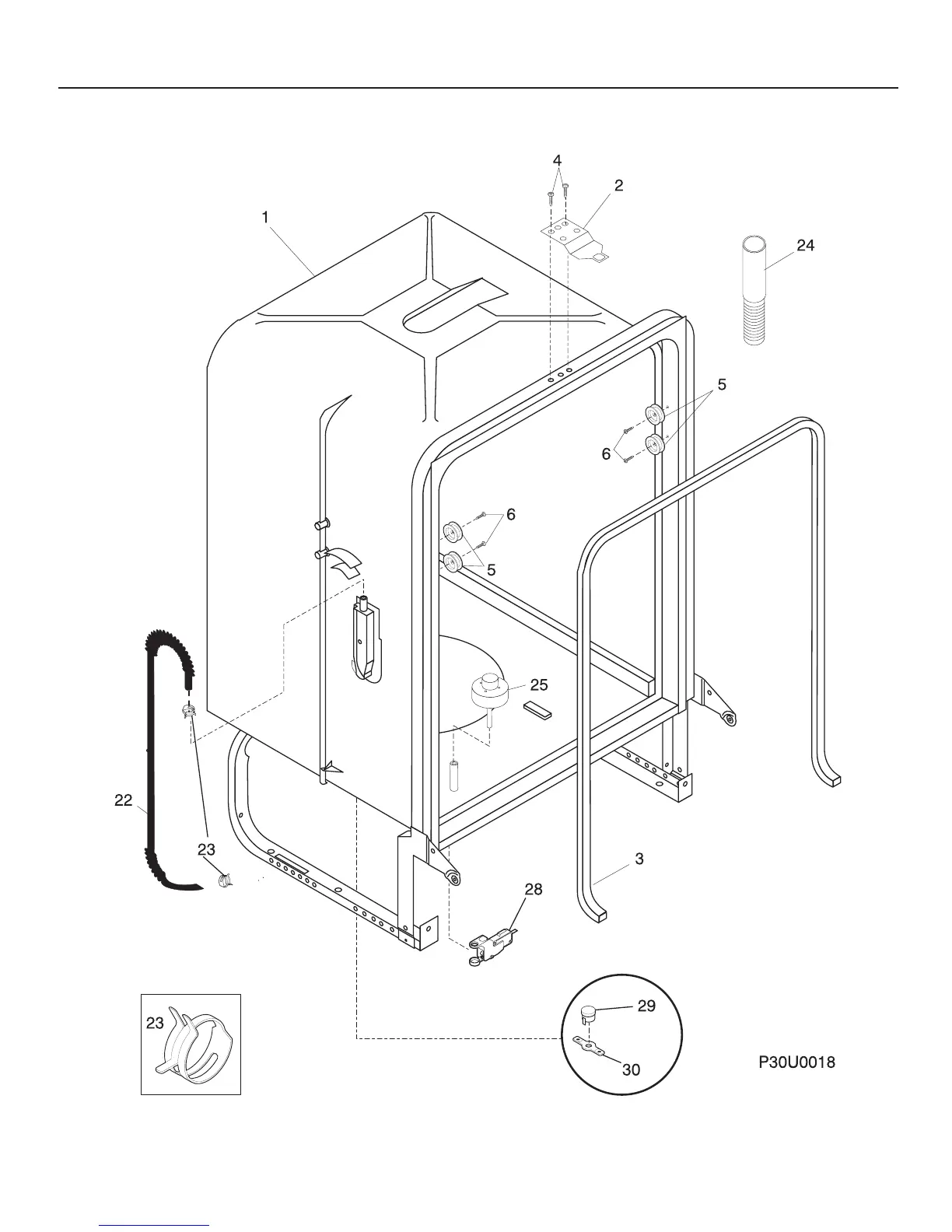 4
2
1
24
5
6
6
5
25
22
23
3
28
23
29
30
P30U0018