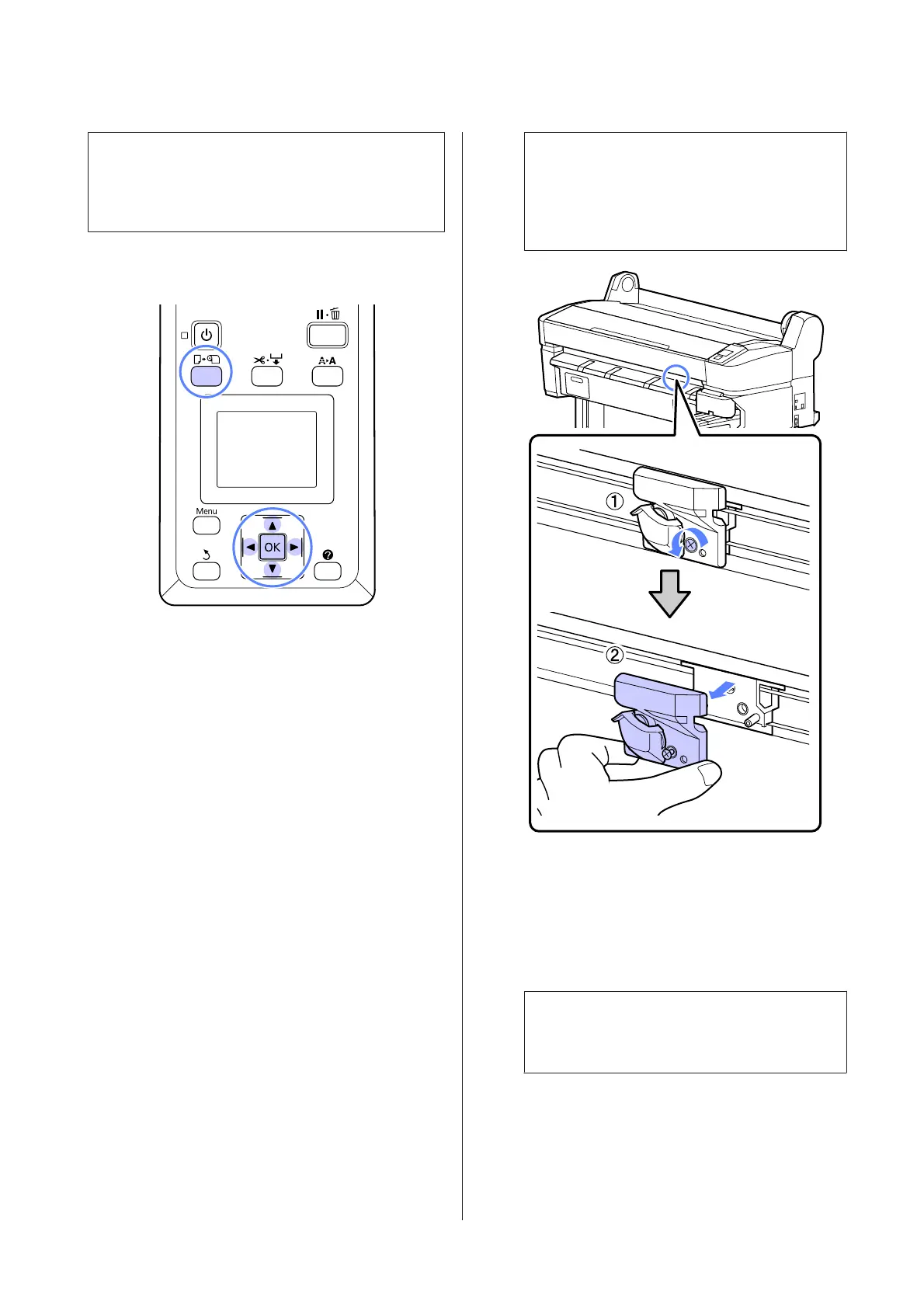 Menu

OK

①

②