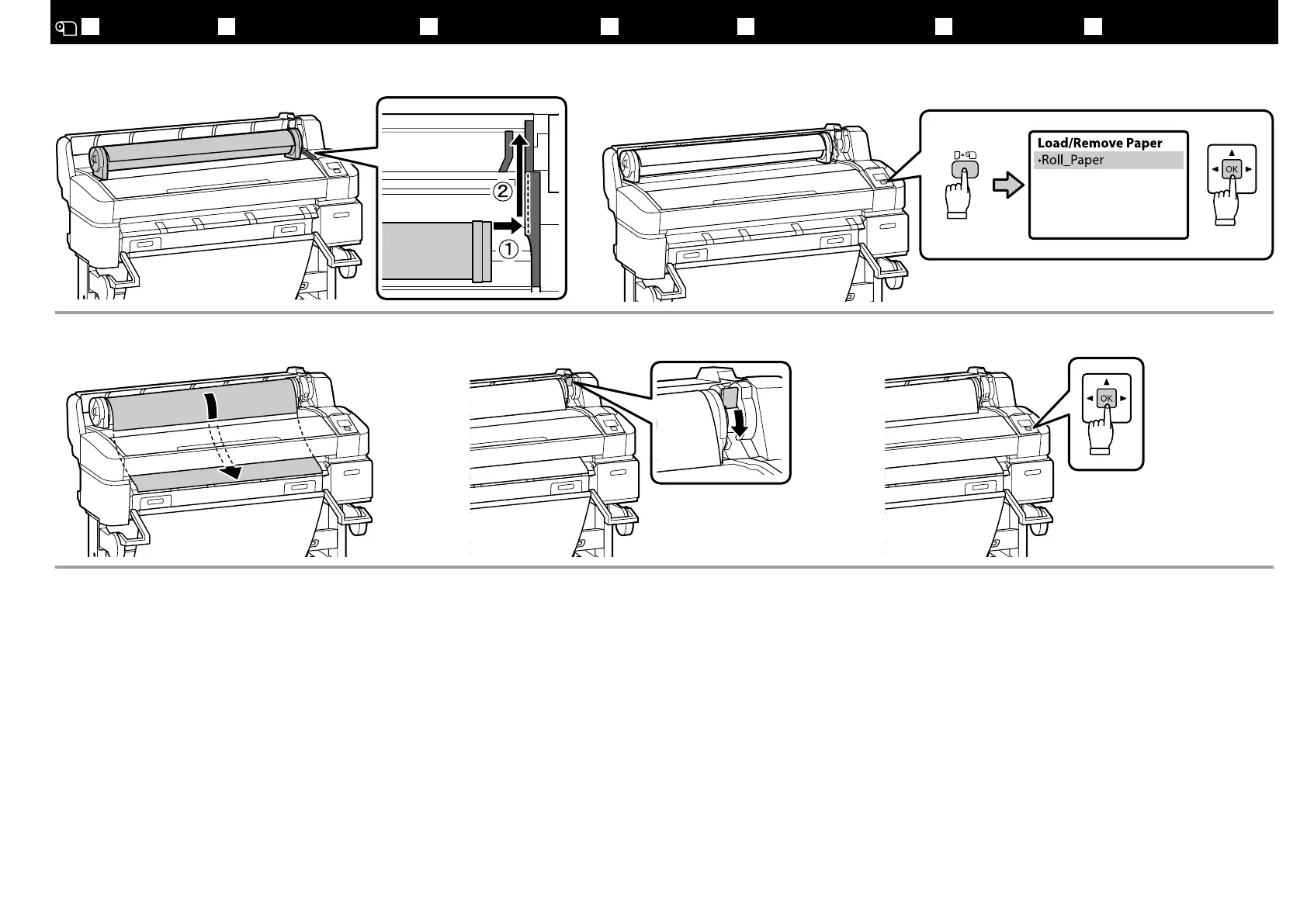 ②

①

Load/Remove Paper
•Roll_Paper

OK

OK