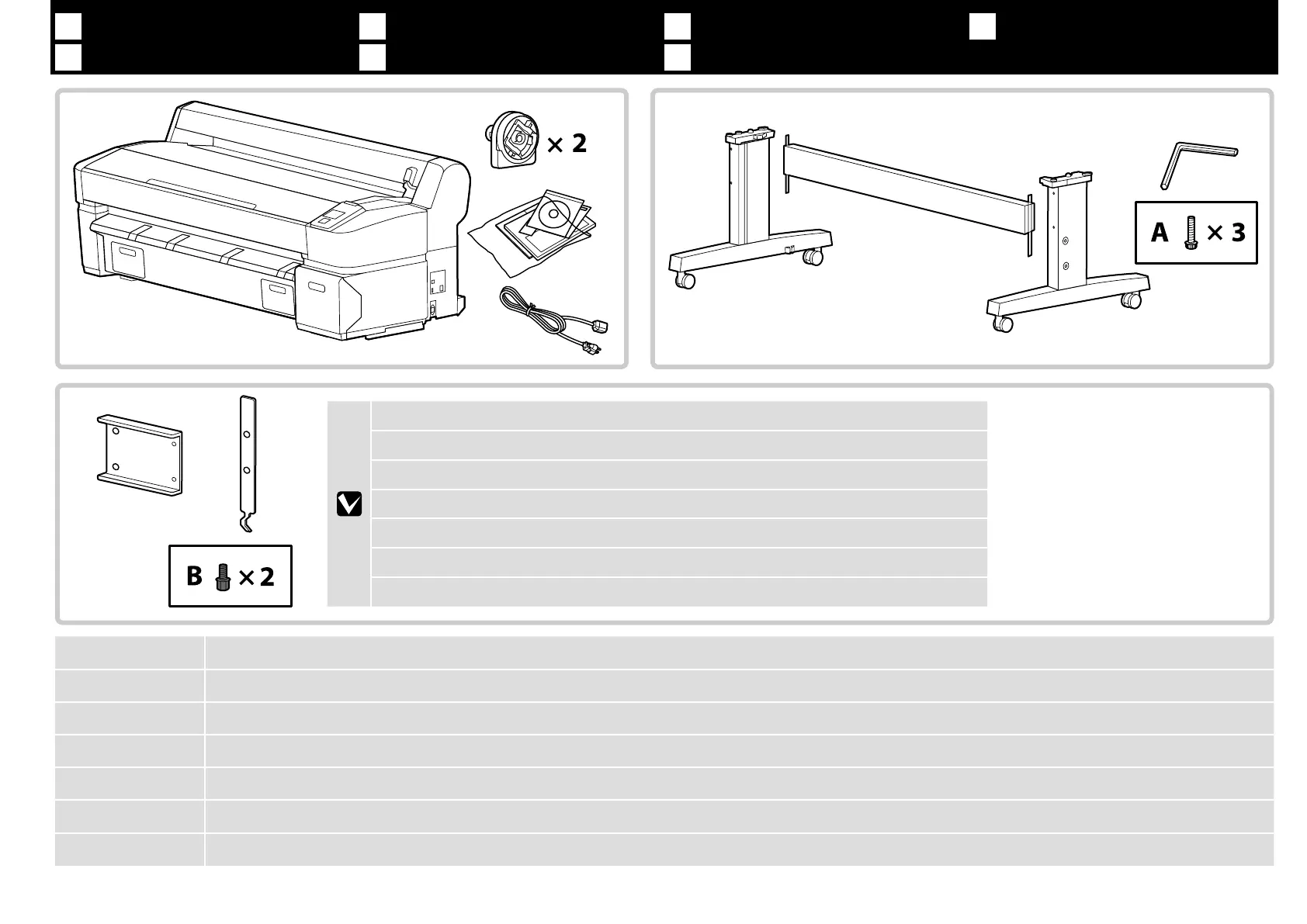 × 2

A × 3

B × 2