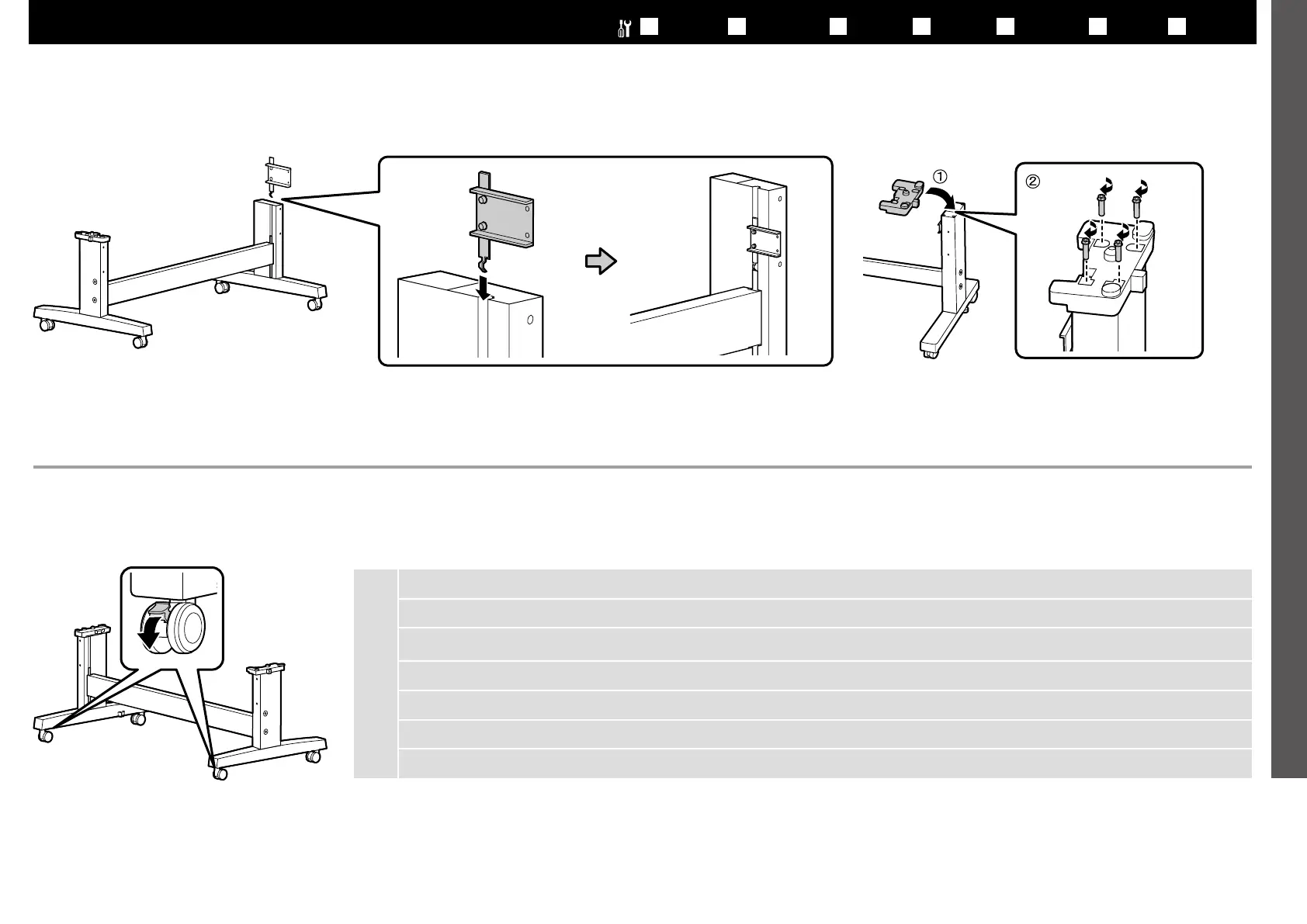 ①

②