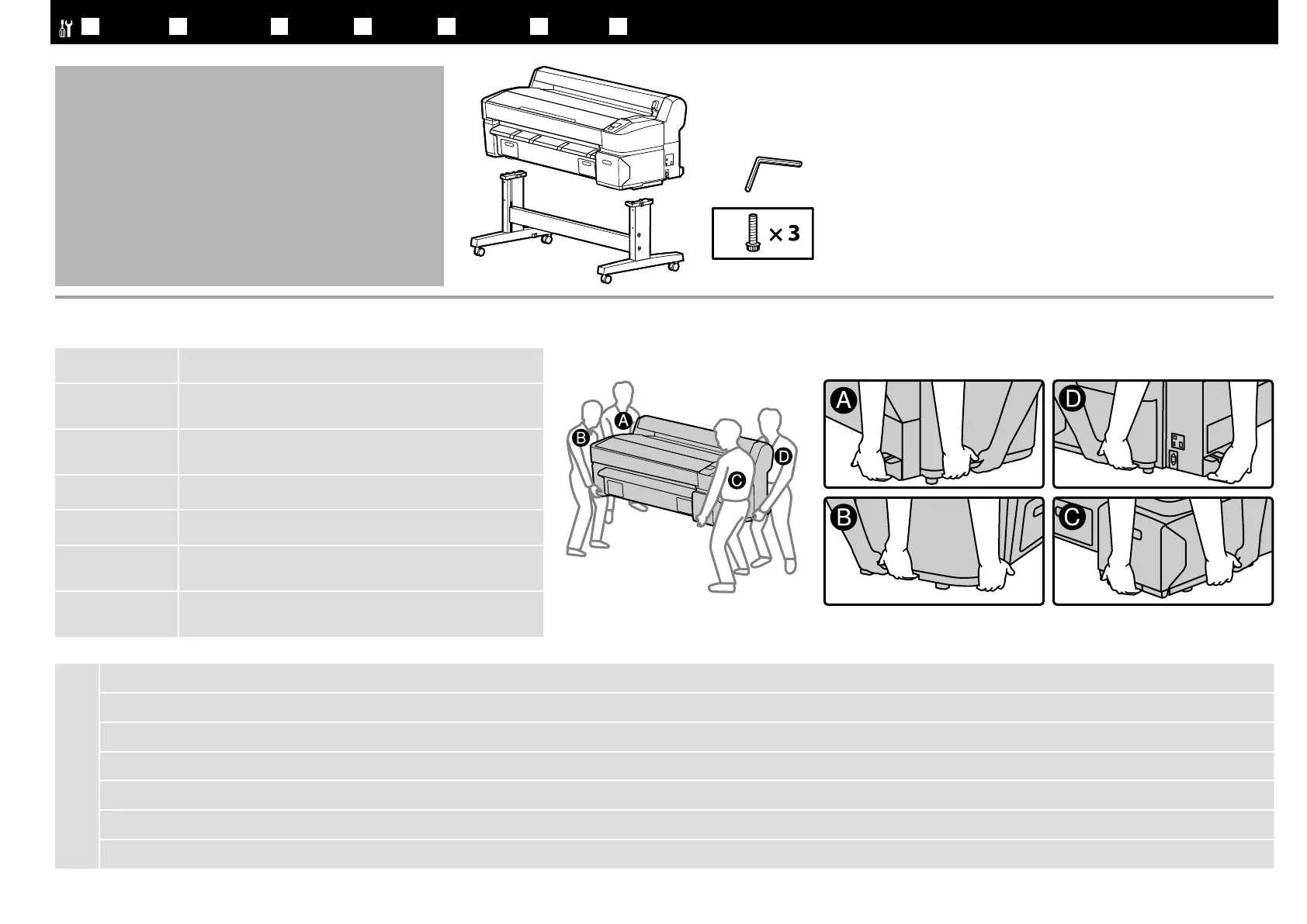 × 3

A

B

C

D

A

D

B

C