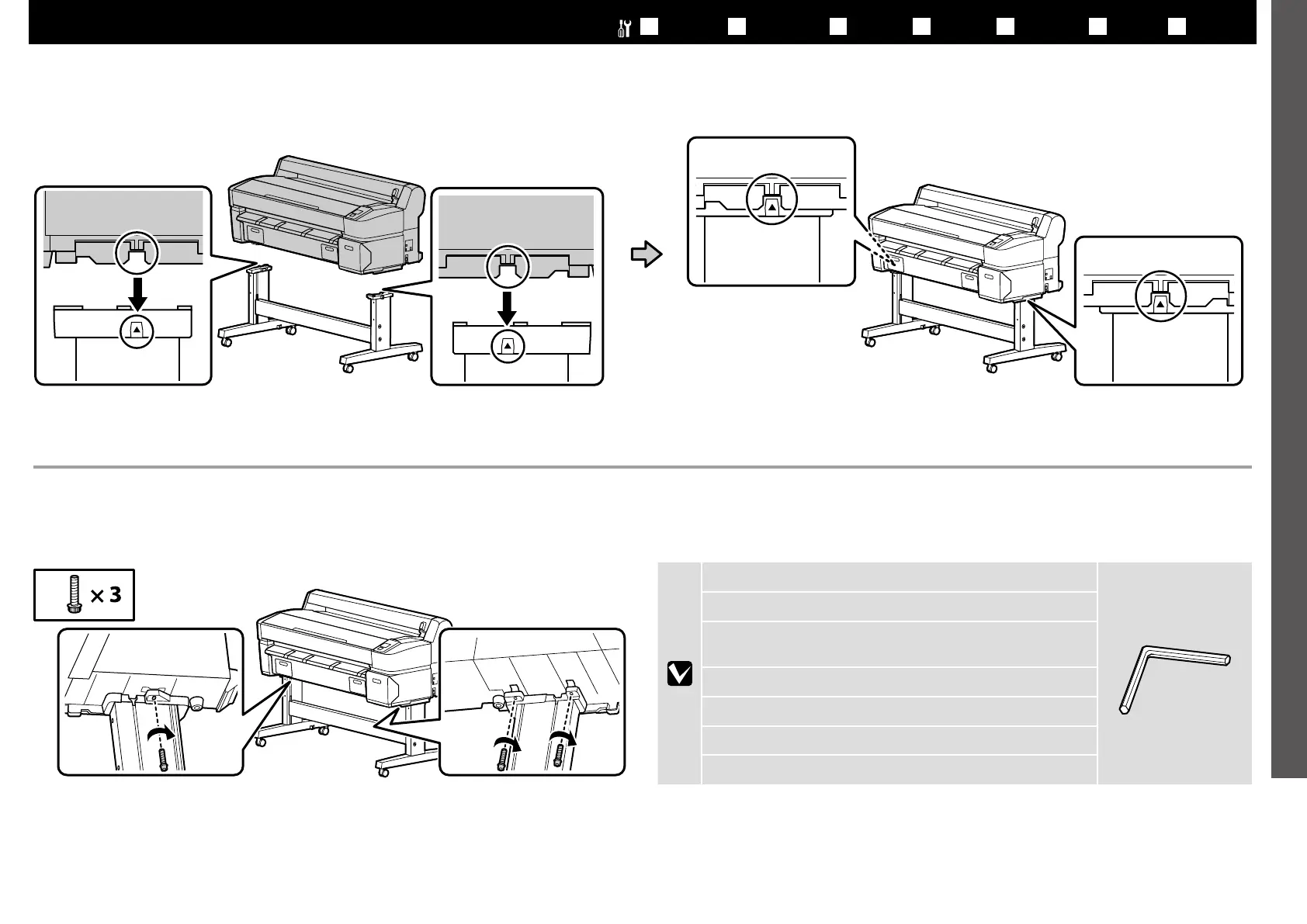 × 3