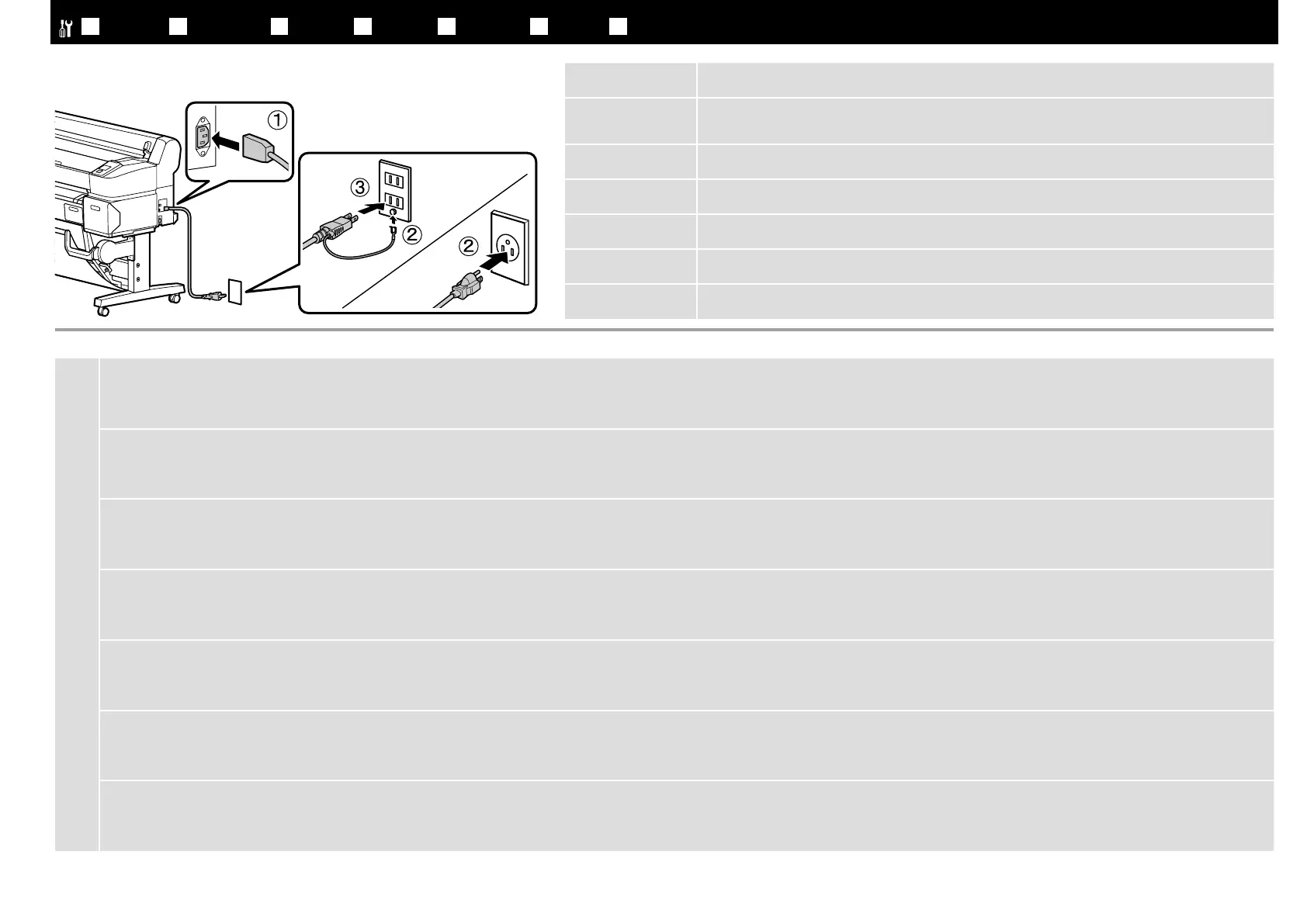 ①

③

②

②