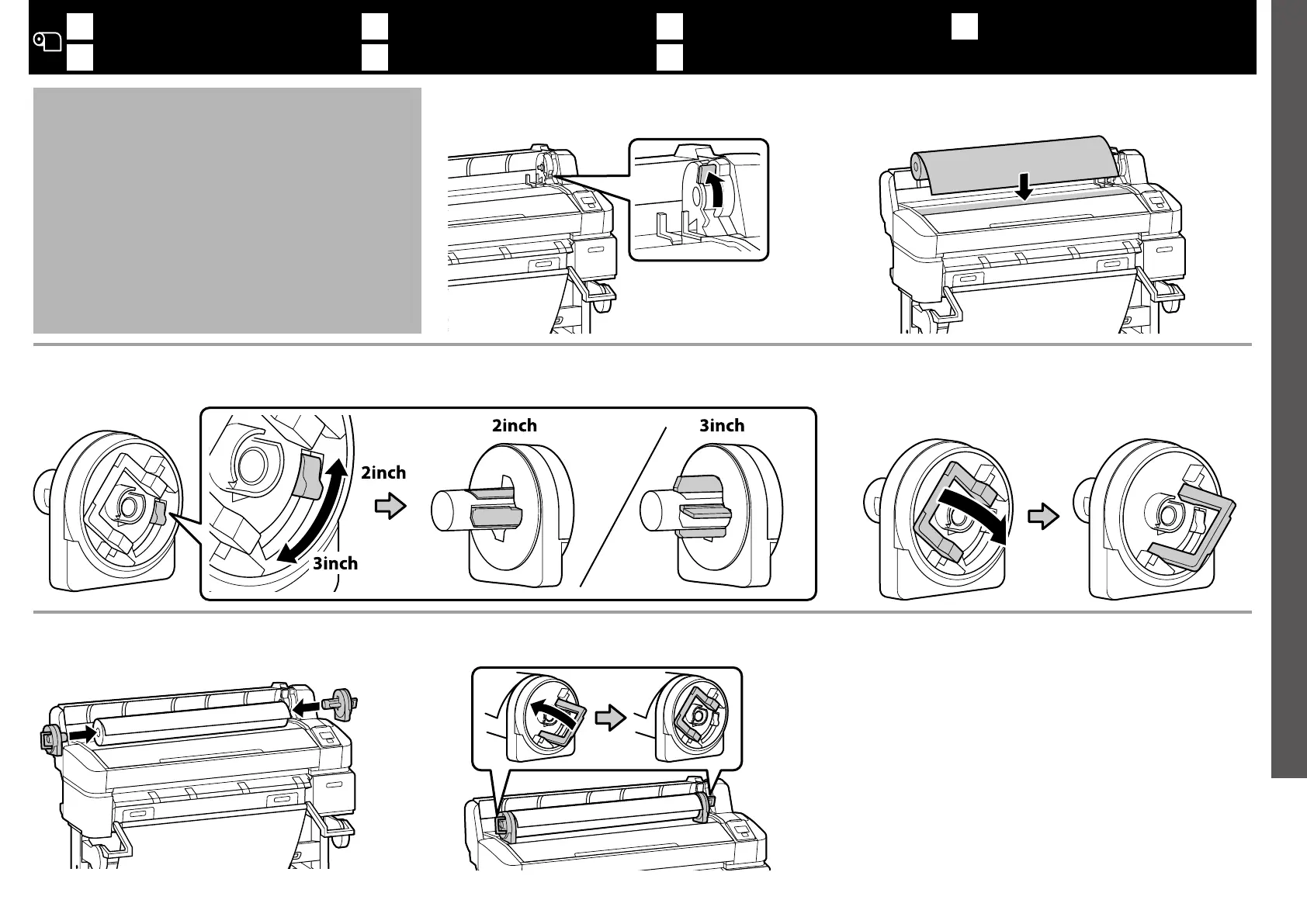 2inch

3inch

2inch

3inch