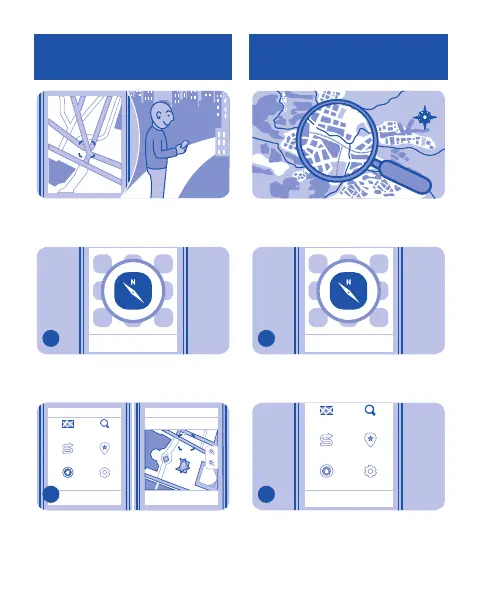 N

N