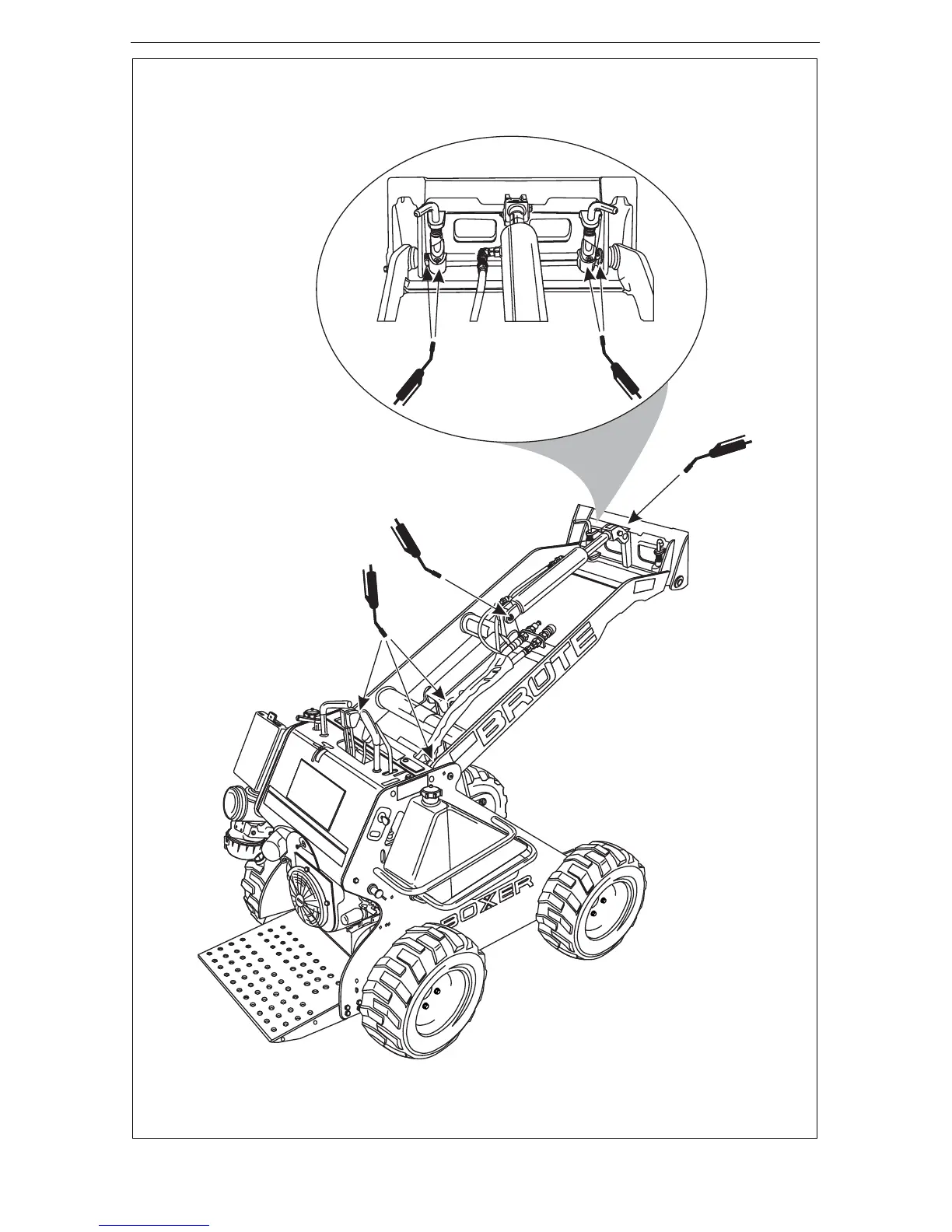 BRUTE

BOXER