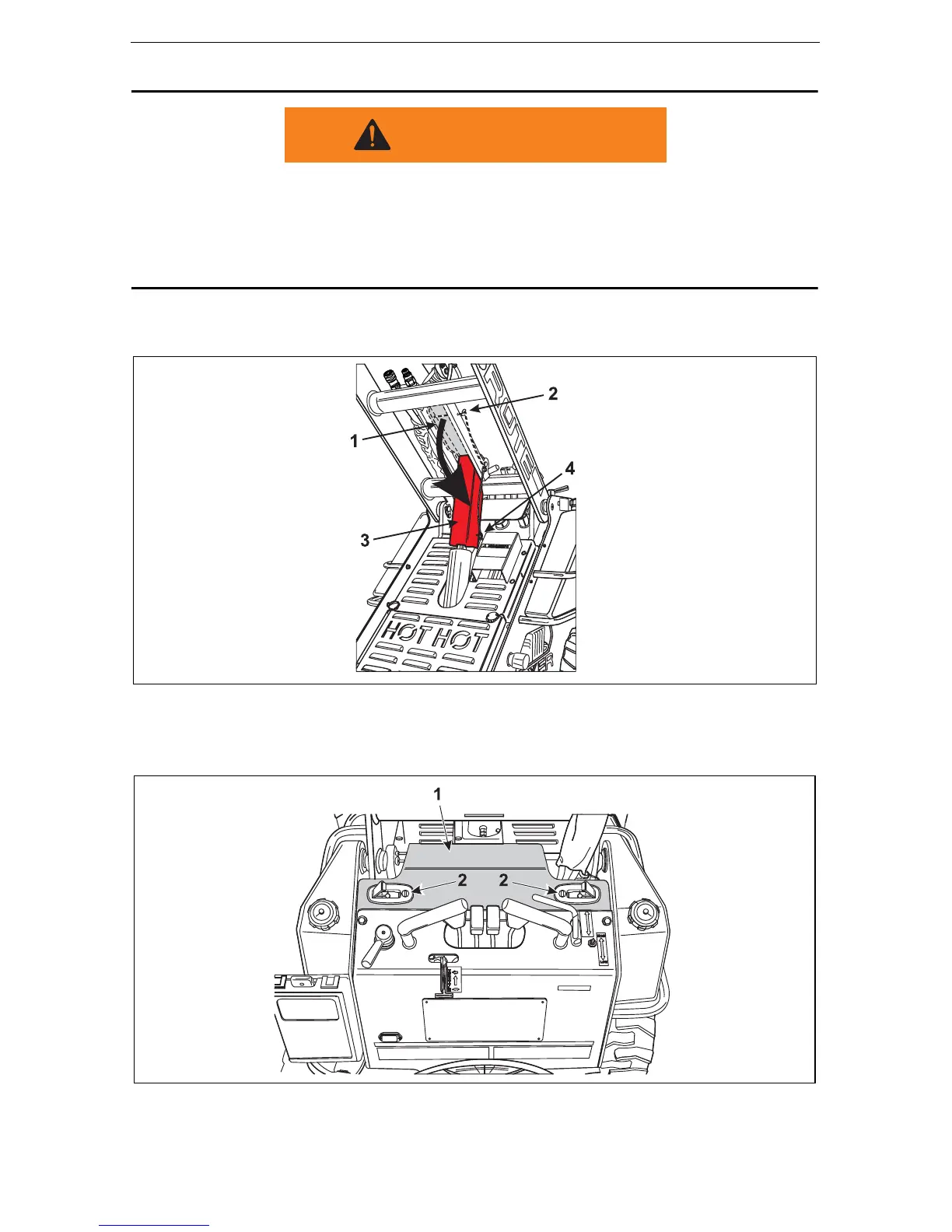 2

1

4

3

HOT HOT

1

2

2