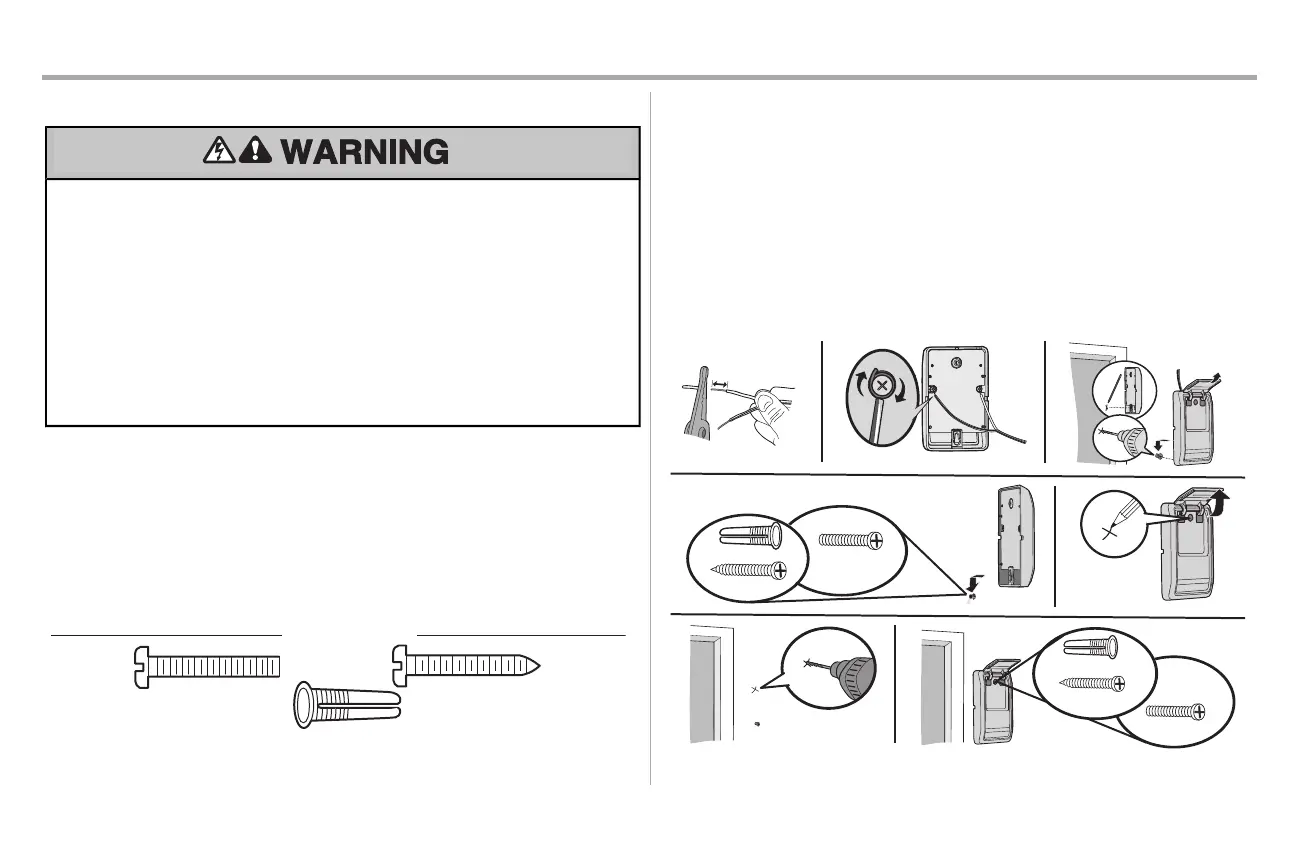 WARNING