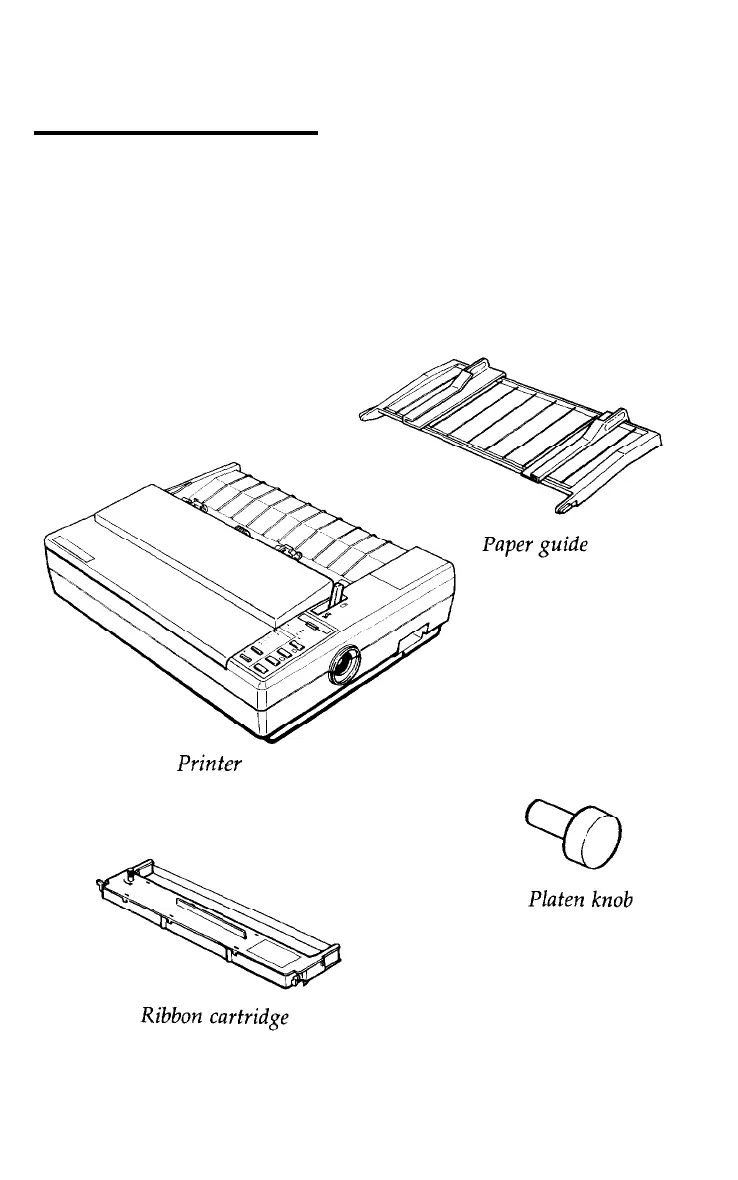 Paper guide

Printer

Platen knob

Ribbon cartridge