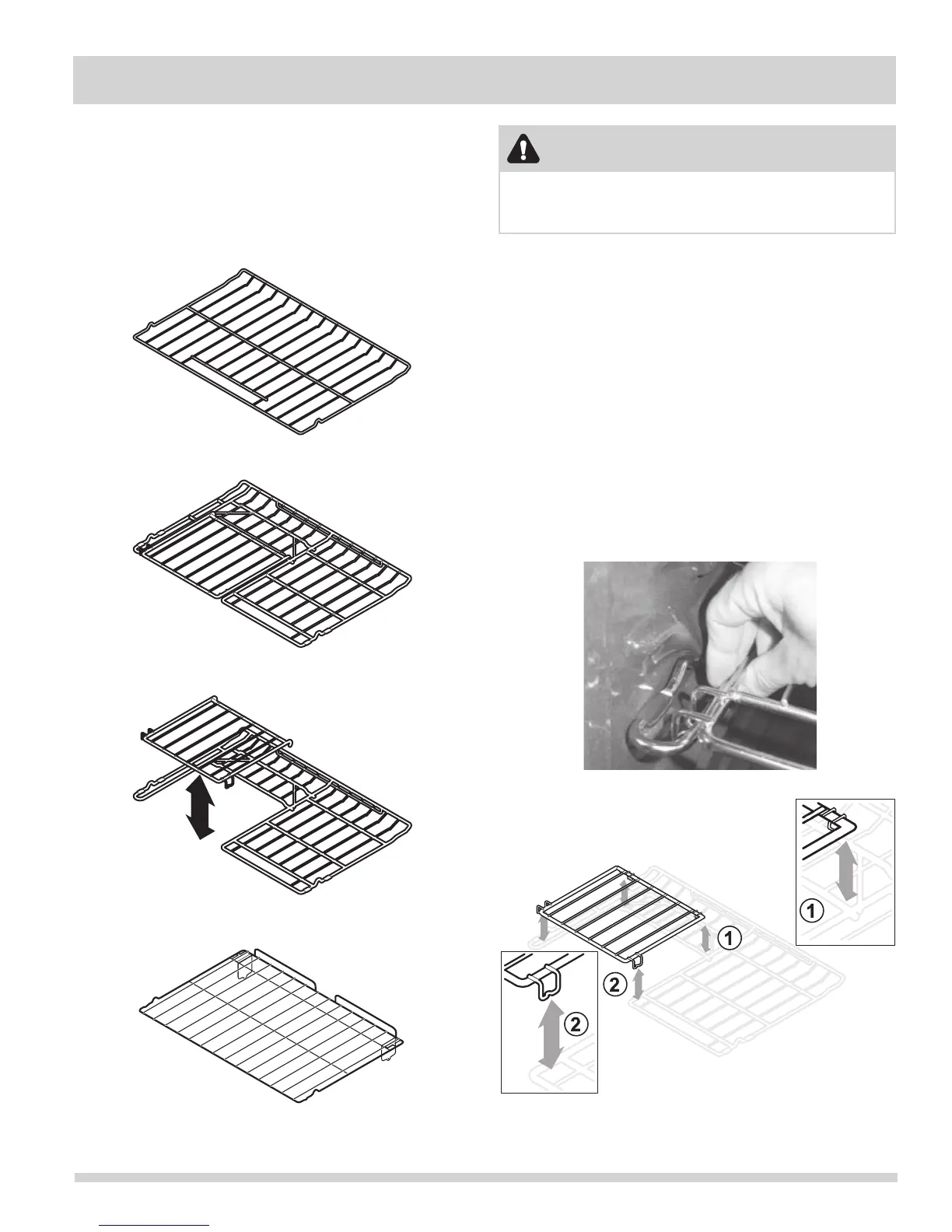 1

2

1

2