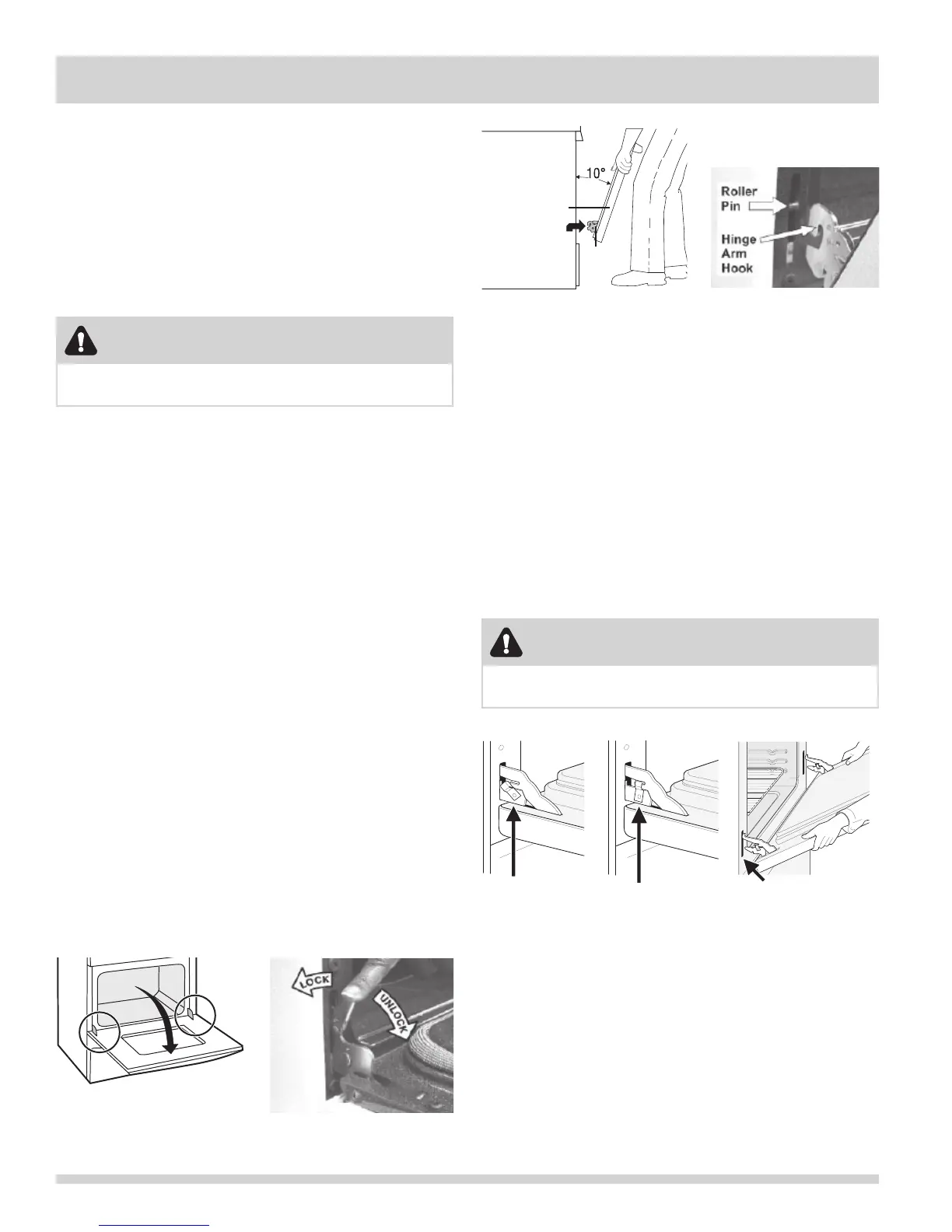 10°

Roller Pin

Hinge Arm Hook

LOCK

UNLOCK