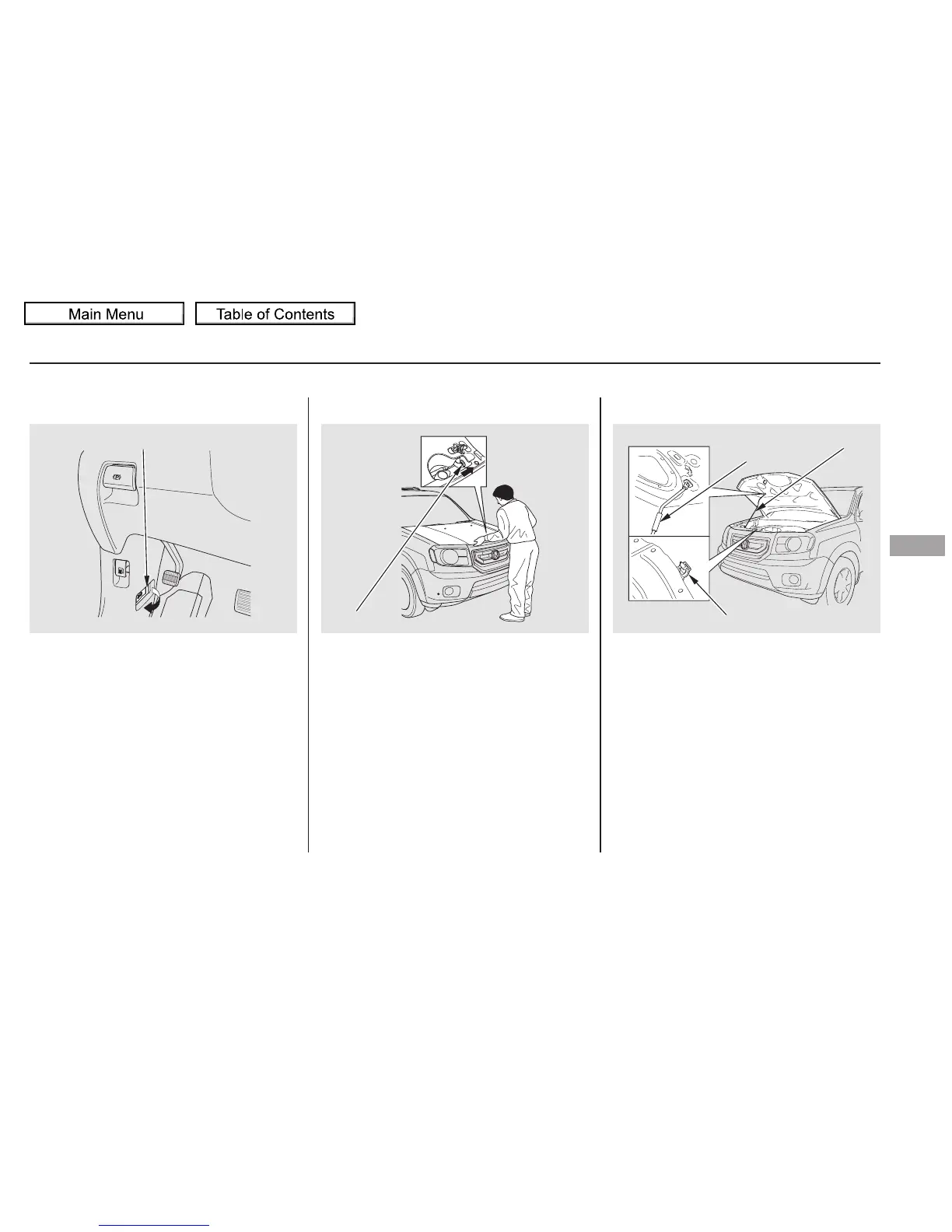 Main Menu Table of Contents