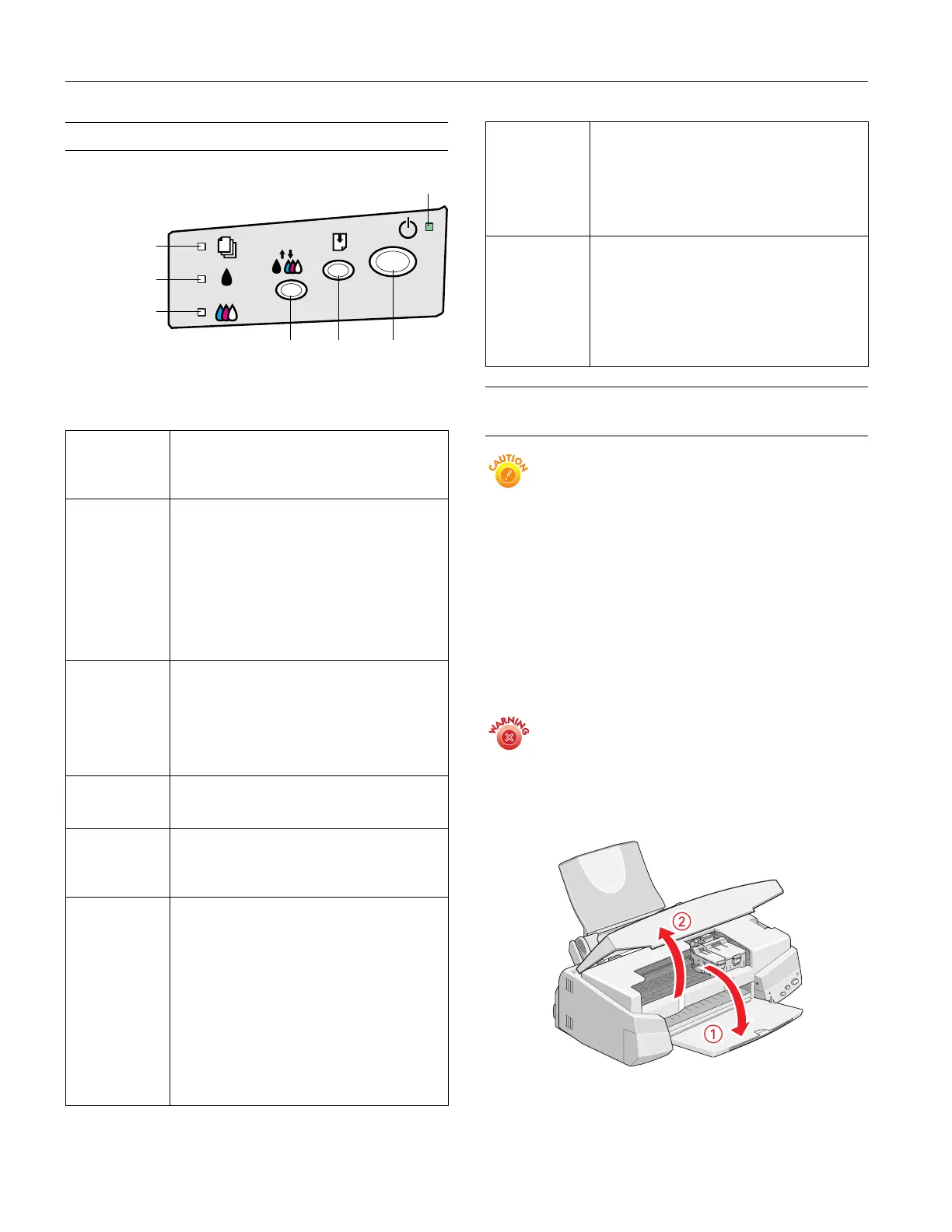 CAUTION

WARNING

②

①