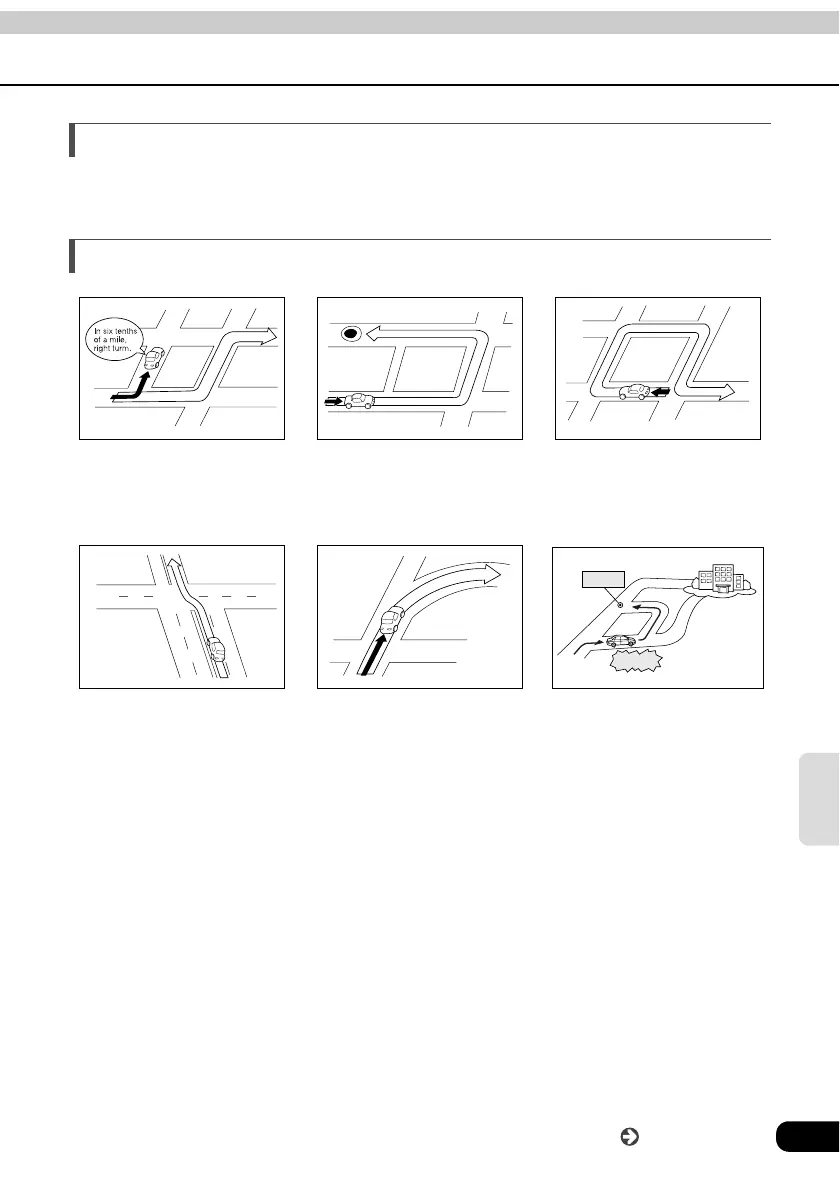 In six tenths of a mile, right turn.