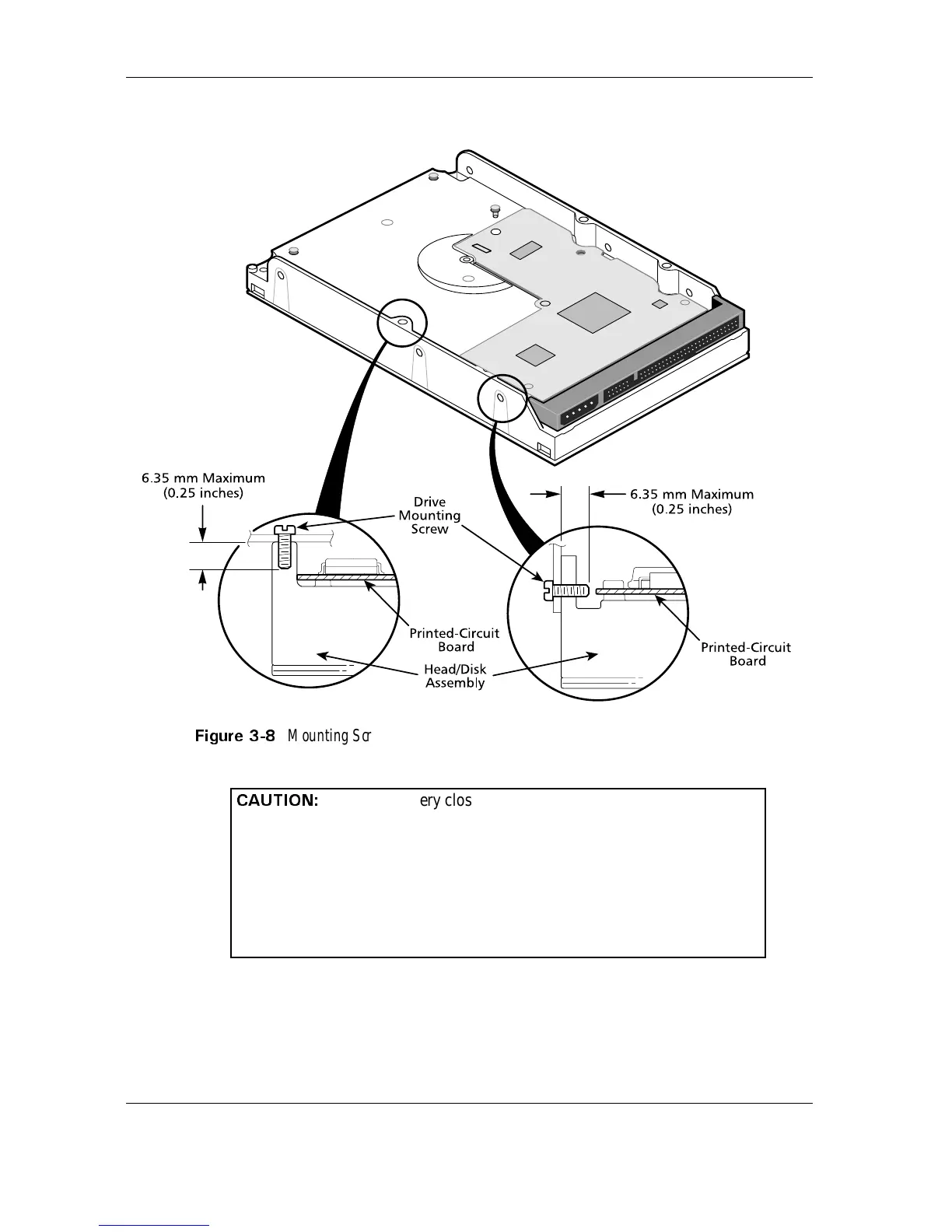 6.35 mm Maximum
(0.25 inches)

Drive
Mounting
Screw

6.35 mm Maximum
(0.25 inches)

Printed-Circuit
Board

Head/Disk
Assembly

Printed-Circuit
Board

Figure 3-8 Mounting Scr

CAUTION: ery clos