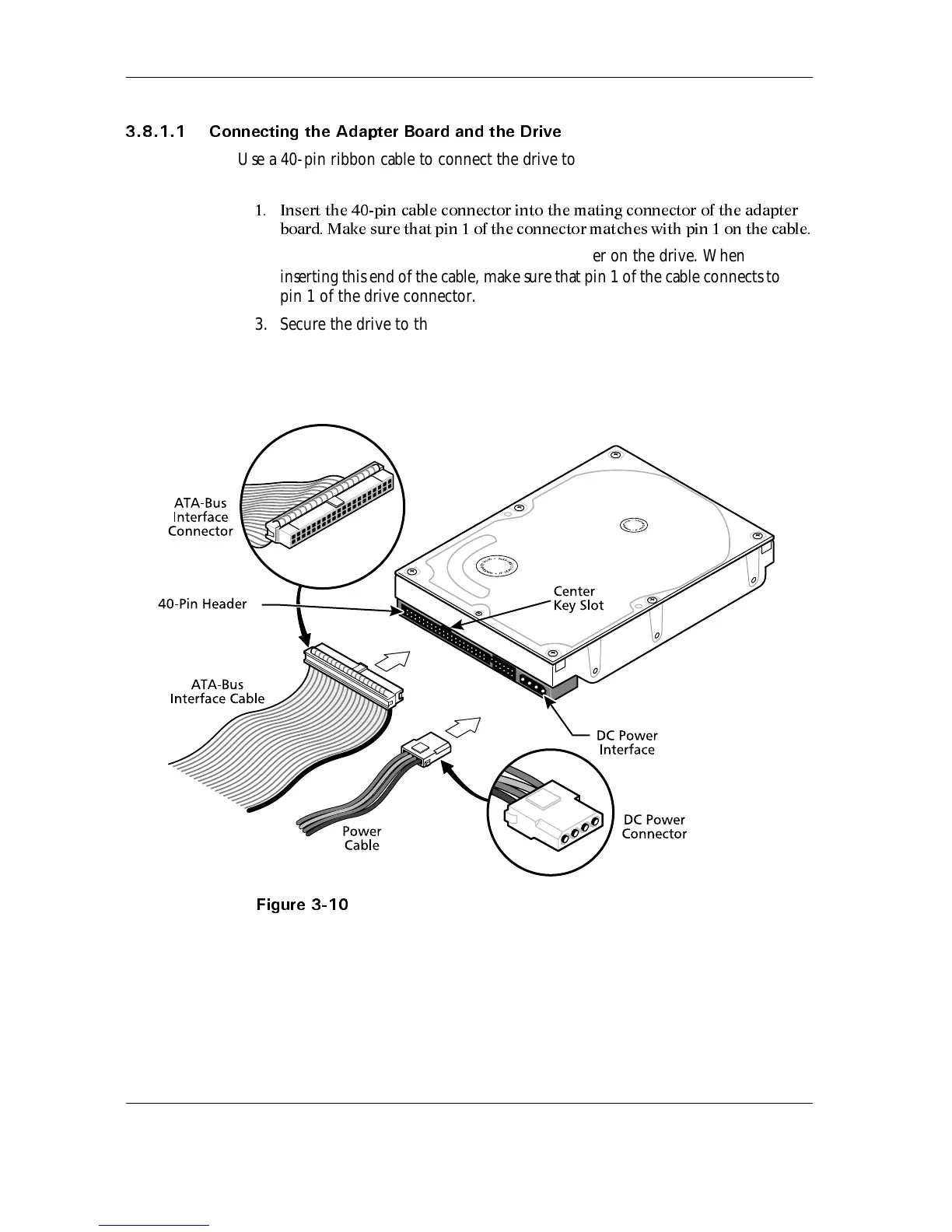 3.8.1.1 Connecting the Adapter Board and the Drive

Use a 40-pin ribbon cable to connect the drive to

1. Insert the 40-pin cable connector into the mating connector of the adapter board. Make sure that pin 1 of the connector matches with pin 1 on the cable.

er on the drive. When inserting this end of the cable, make sure that pin 1 of the cable connects to pin 1 of the drive connector.

3. Secure the drive to th

ATA-Bus Interface Connector

40-Pin Header

Center Key Slot

ATA-Bus Interface Cable

DC Power Interface

Power Cable

DC Power Connector

Figure 3-10