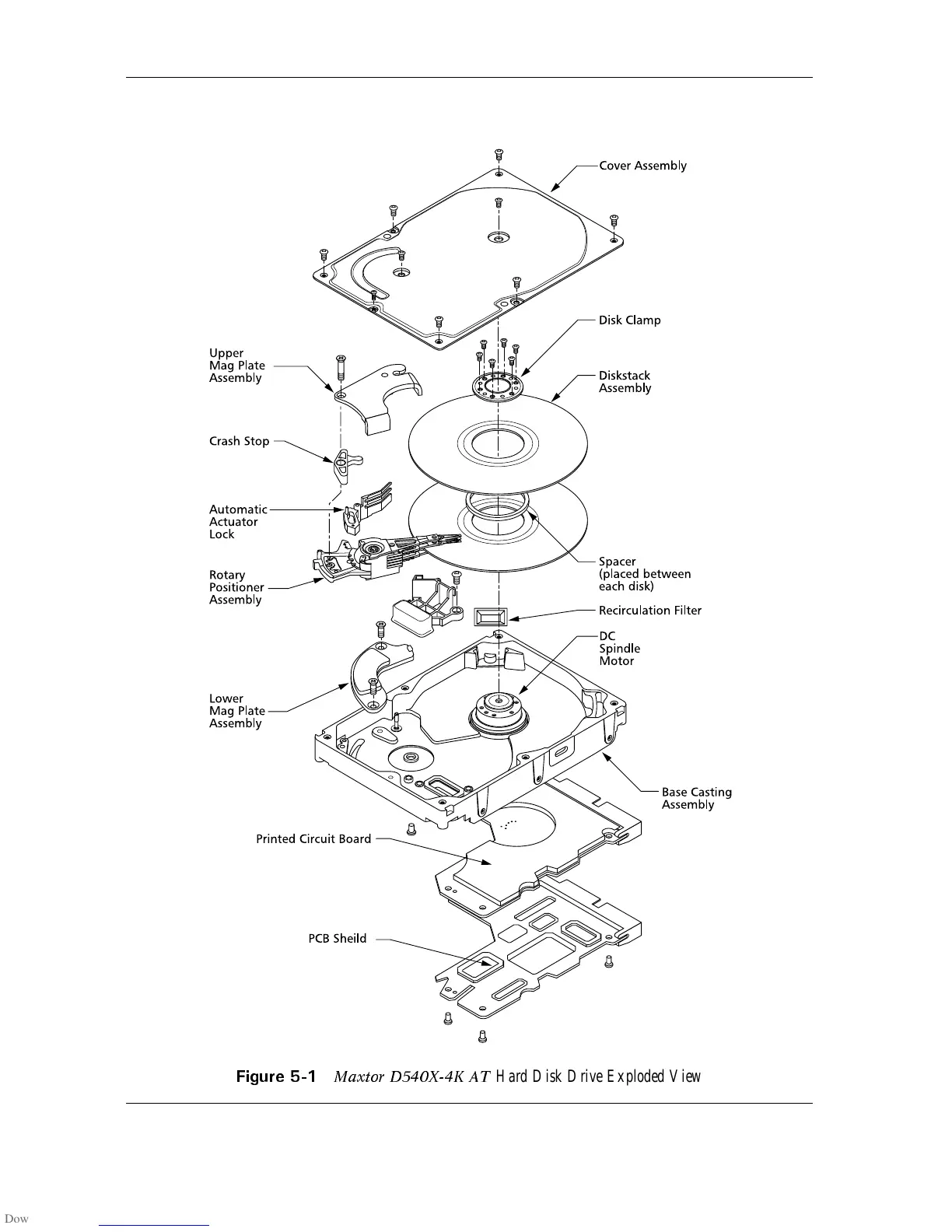 Cover Assembly

Disk Clamp

Upper Mag Plate Assembly

Diskstack Assembly

Crash Stop

Automatic Actuator Lock

Rotary Positioner Assembly

Spacer (placed between each disk)

Recirculation Filter

DC Spindle Motor

Lower Mag Plate Assembly

Base Casting Assembly

Printed Circuit Board

PCB Sheild

Figure 5-1 Maxtor D540X-4K AT Hard Disk Drive Exploded View

Dow