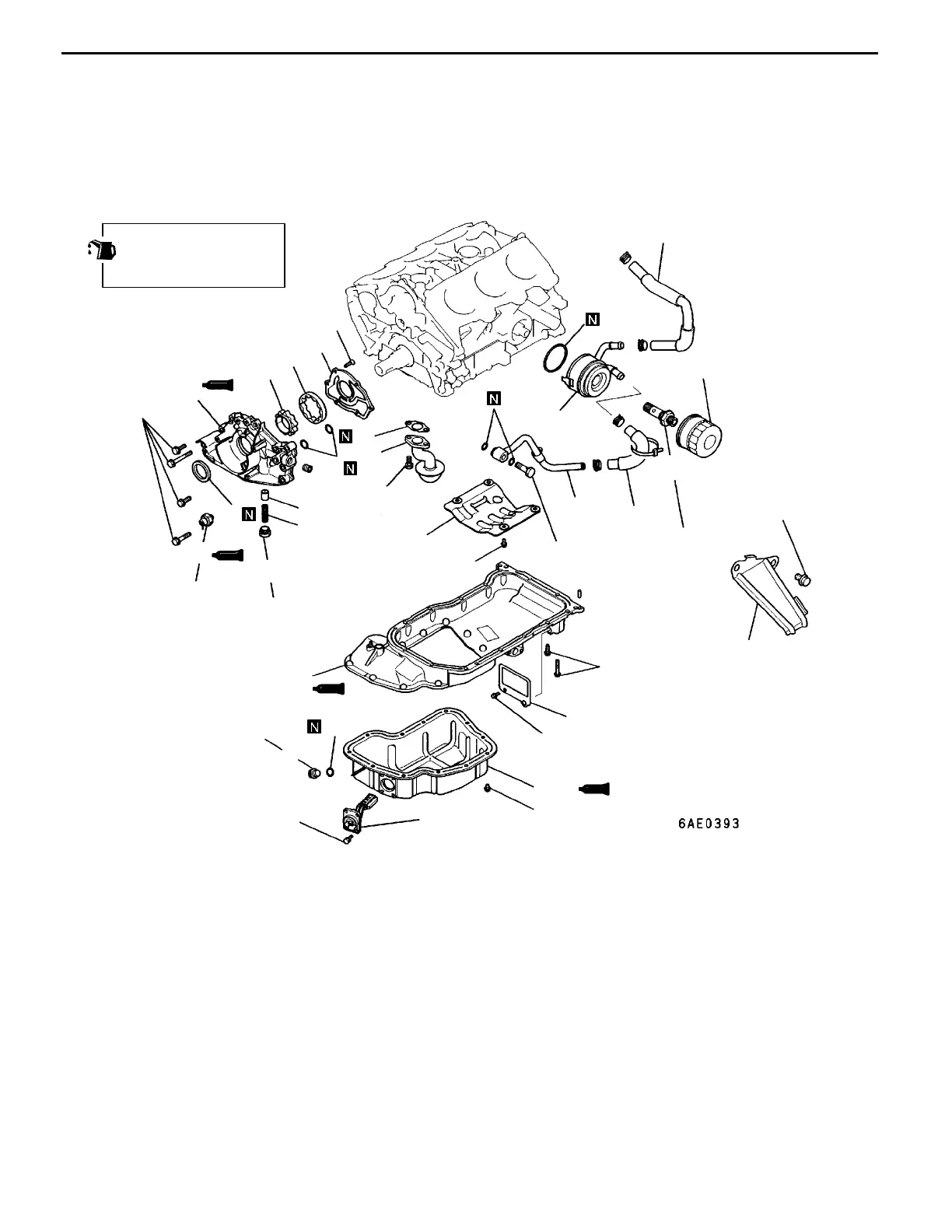 N

N

N

N

N

N

6AE0393