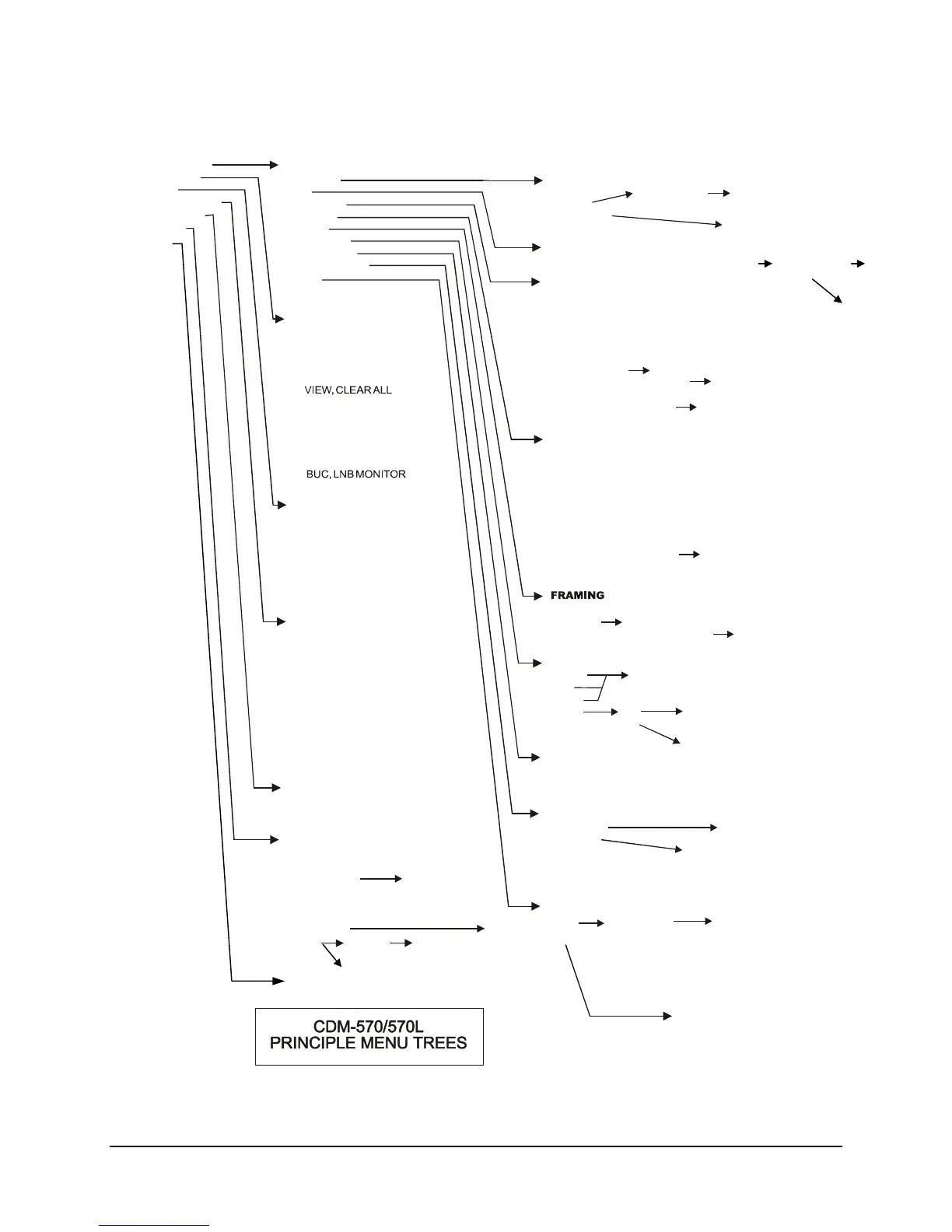 VIEW, CLEAR ALL

BUC, LNB MONITOR

FRAMING

CDM-570/570L
PRINCIPLE MENU TREES