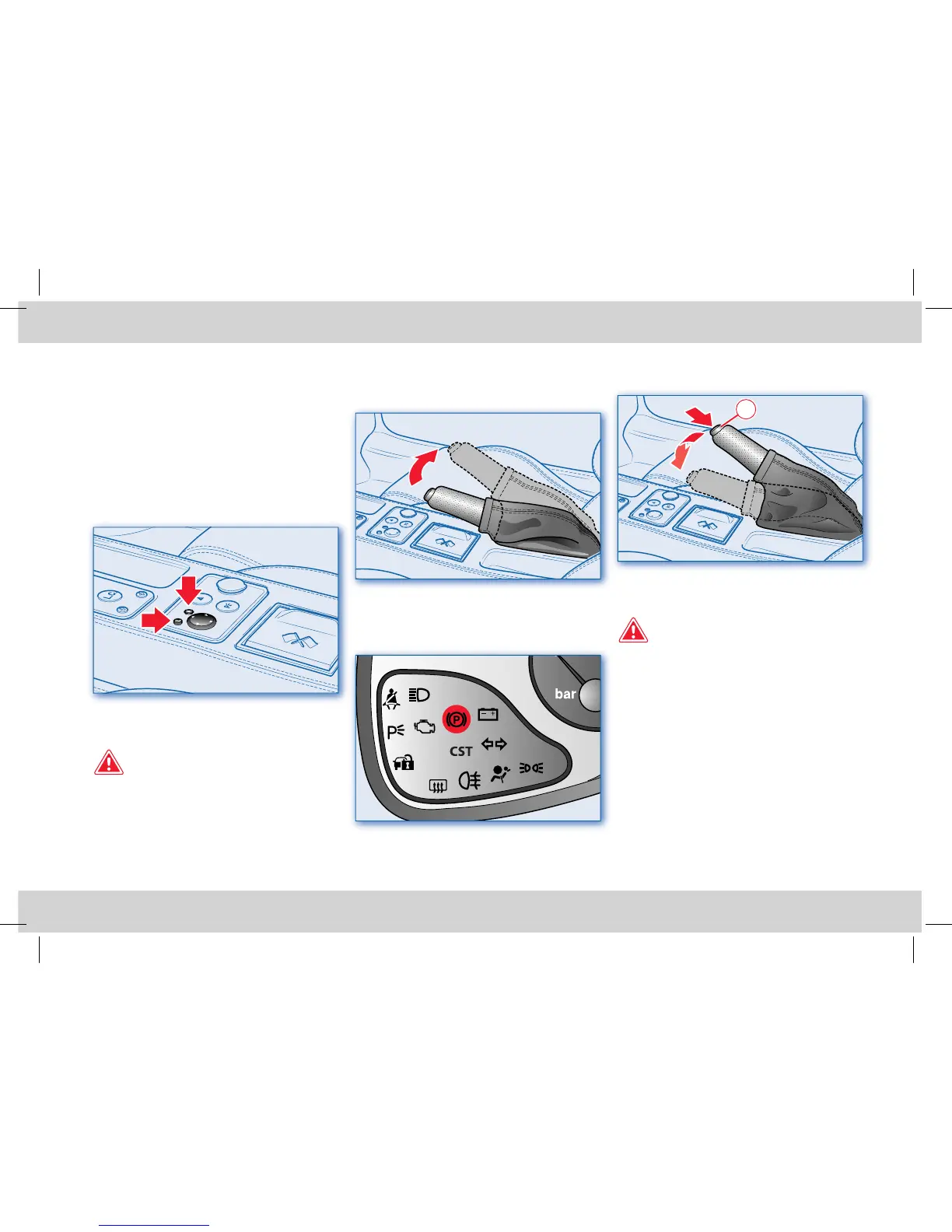 bar

CST