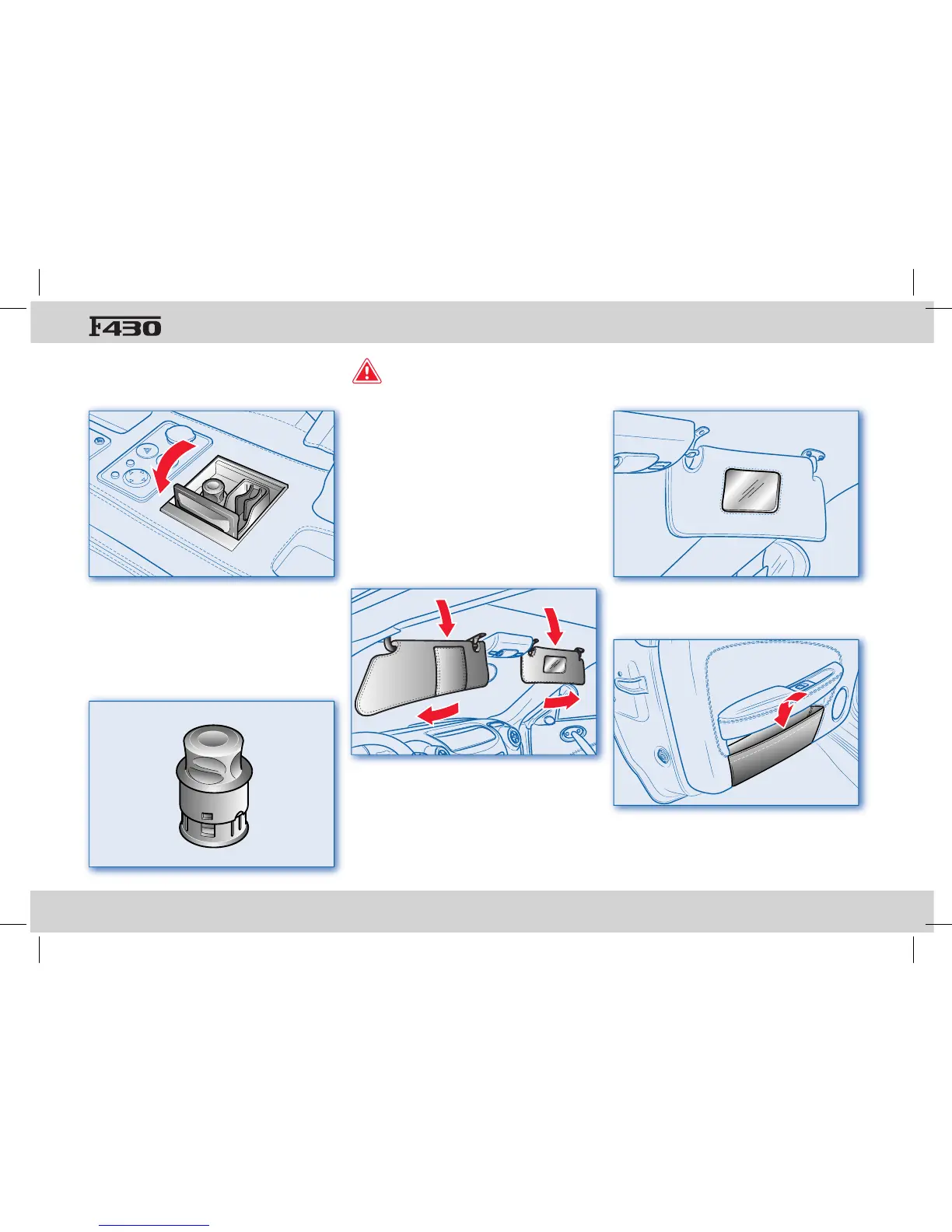 F430