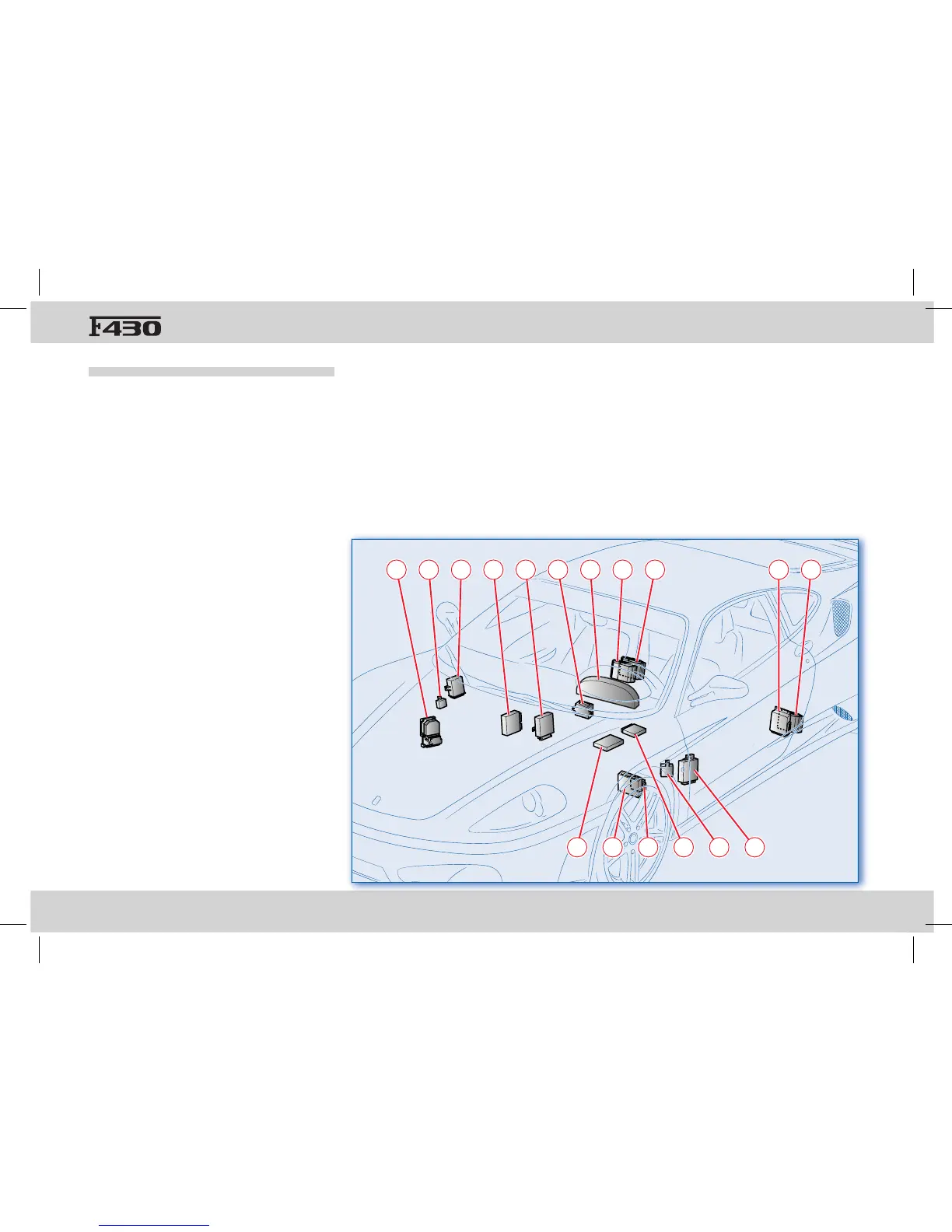 F430