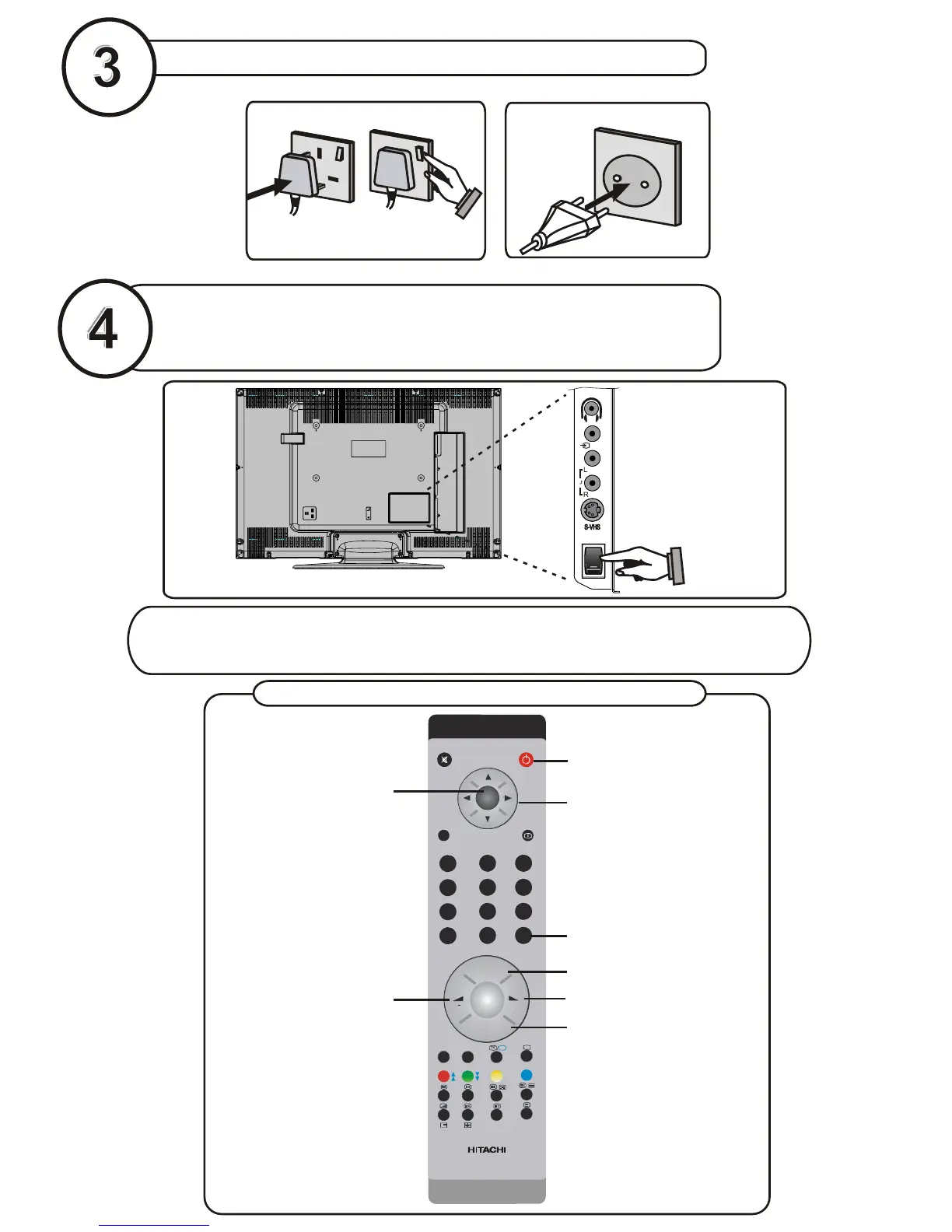 3

4

L

R

S-VHS

HITACHI