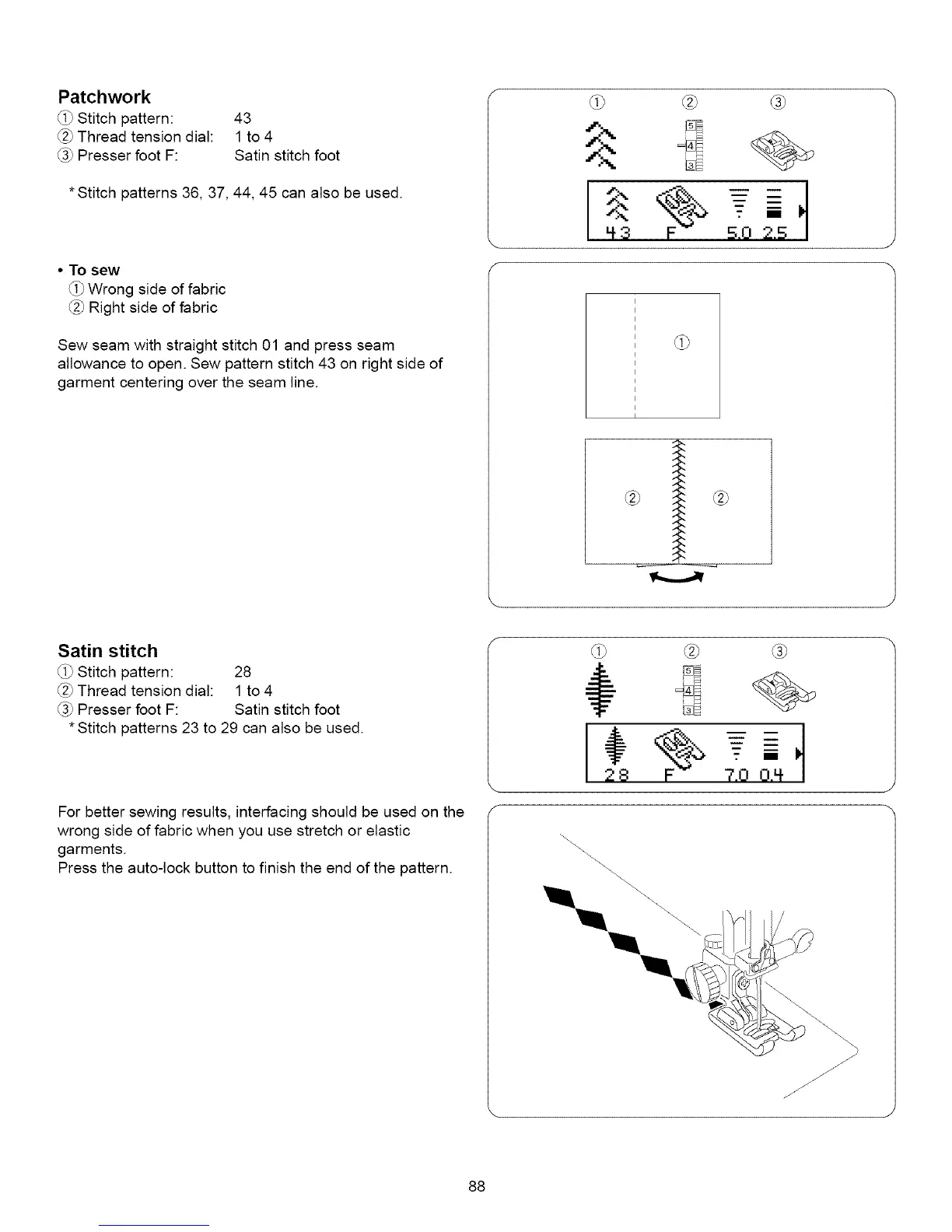 Patchwork
① Stitch pattern: 43
② Thread tension dial: 1 to 4
③ Presser foot F: Satin stitch foot

* Stitch patterns 36, 37, 44, 45 can also be used.

• To sew
① Wrong side of fabric
② Right side of fabric

Sew seam with straight stitch 01 and press seam allowance to open. Sew pattern stitch 43 on right side of garment centering over the seam line.

① ② ③

5
4
3

43 F 5.0 2.5

①

② ②

Satin stitch
① Stitch pattern: 28
② Thread tension dial: 1 to 4
③ Presser foot F: Satin stitch foot
* Stitch patterns 23 to 29 can also be used.

For better sewing results, interfacing should be used on the wrong side of fabric when you use stretch or elastic garments.
Press the auto-lock button to finish the end of the pattern.

① ② ③

5
4
3

28 F 7.0 0.4

88