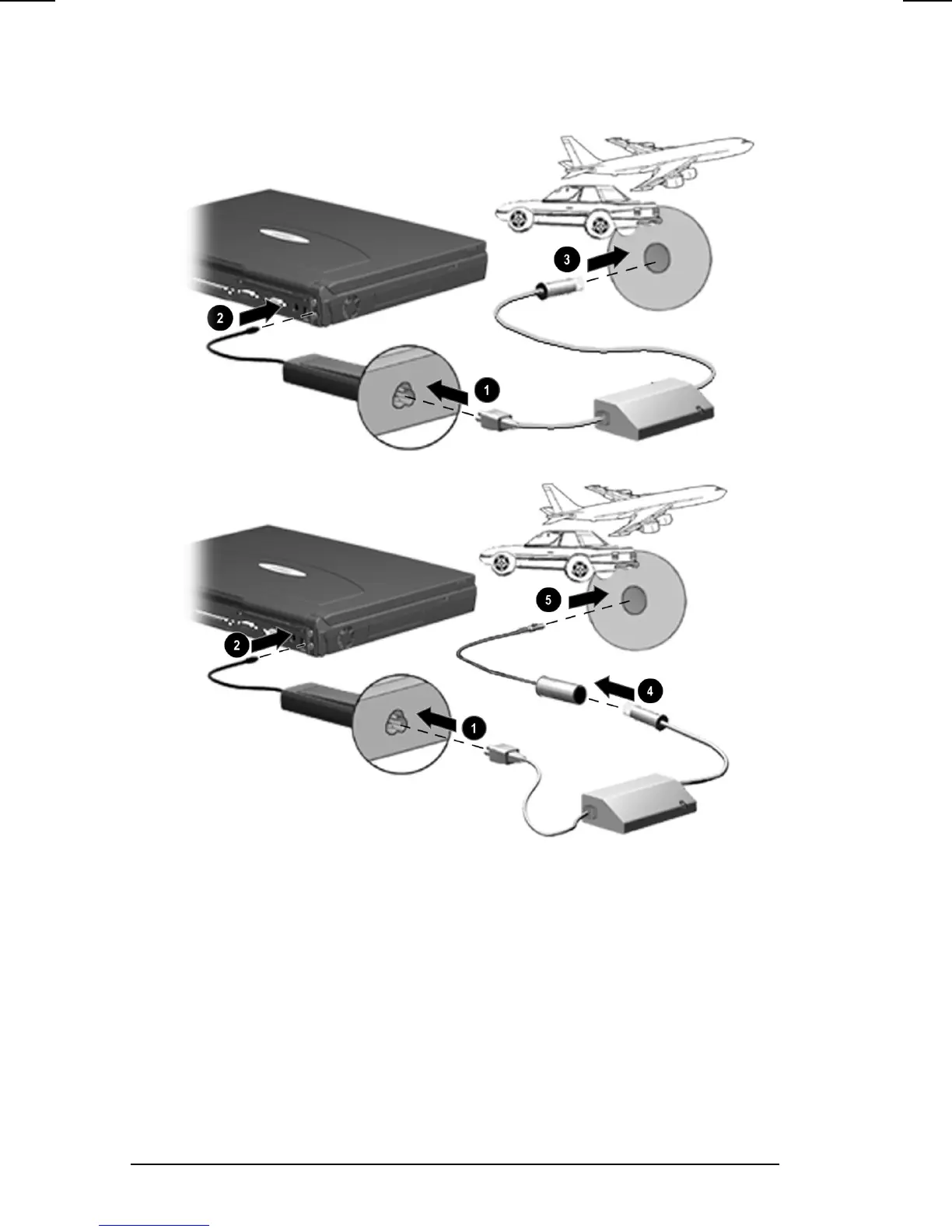 3

2

1

5

2

4

1