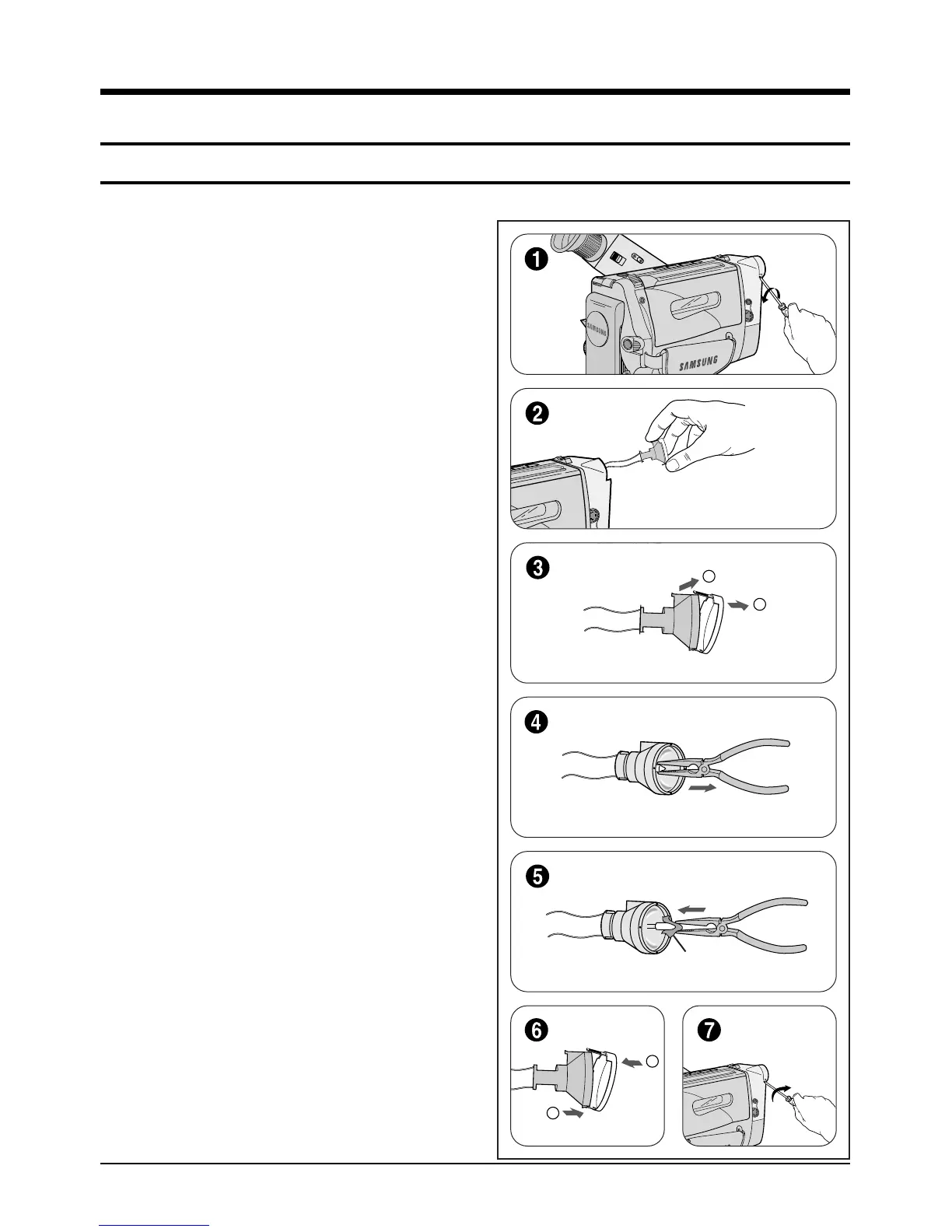 1

SAMSUNG

SAMSUNG

2

3

4

5

6

7